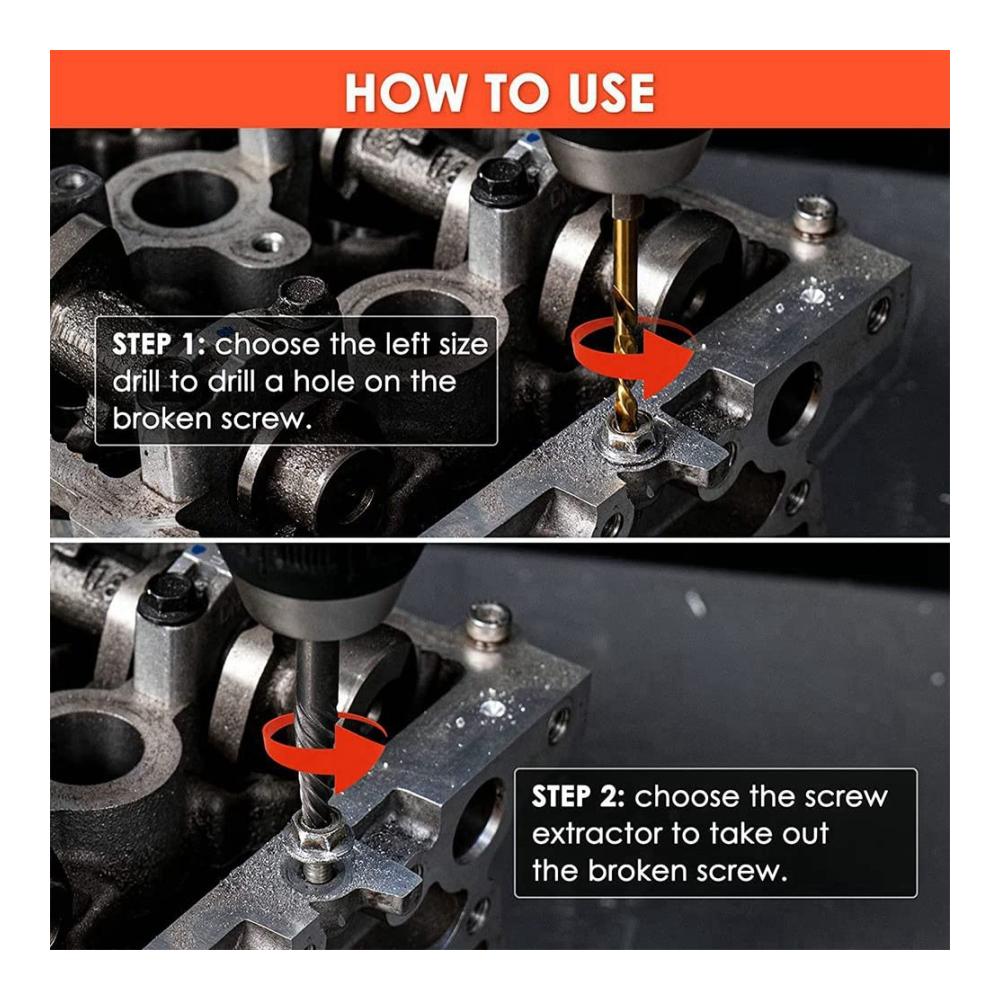 HOW TO USE

STEP 1: choose the left size drill to drill a hole on the broken screw.

STEP 2: choose the screw extractor to take out the broken screw.