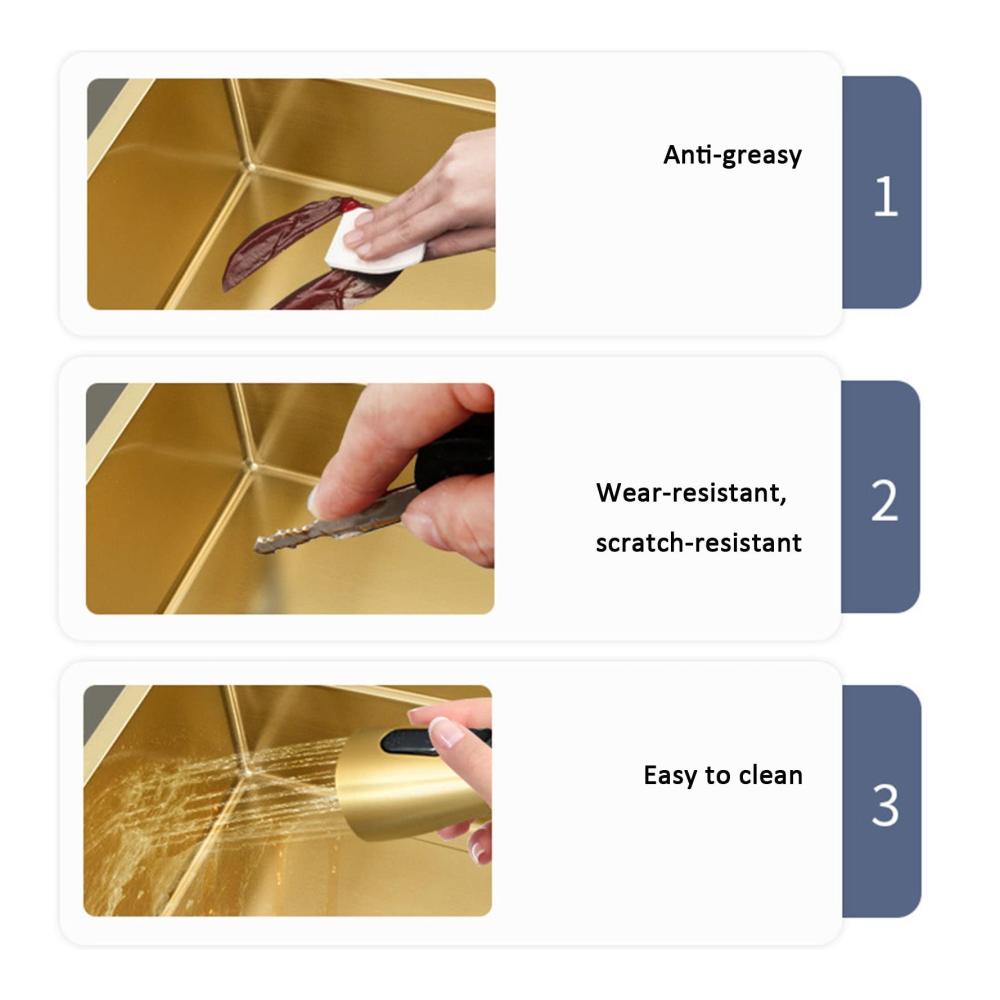 Anti-greasy

1

Wear-resistant, scratch-resistant

2

Easy to clean

3