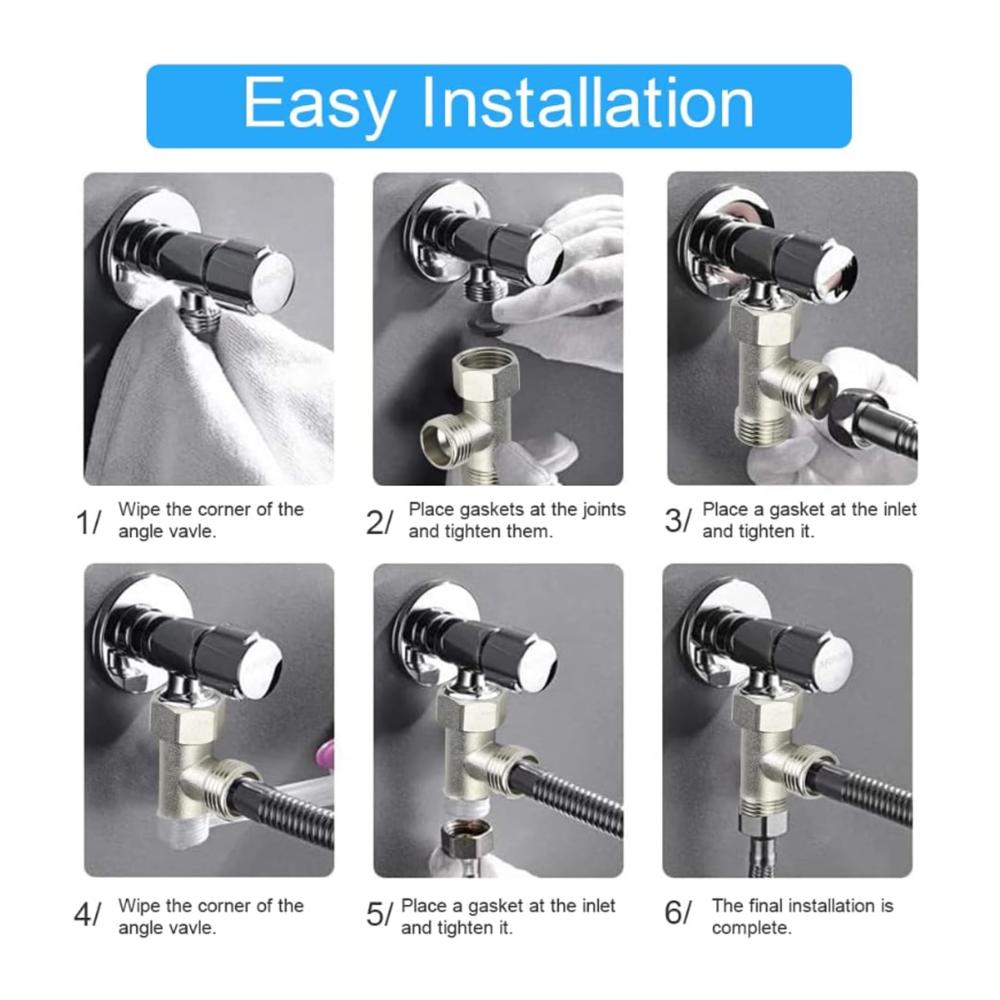 Easy Installation

1/ Wipe the corner of the angle vavle.

2/ Place gaskets at the joints and tighten them.

3/ Place a gasket at the inlet and tighten it.

4/ Wipe the corner of the angle vavle.

5/ Place a gasket at the inlet and tighten it.

6/ The final installation is complete.