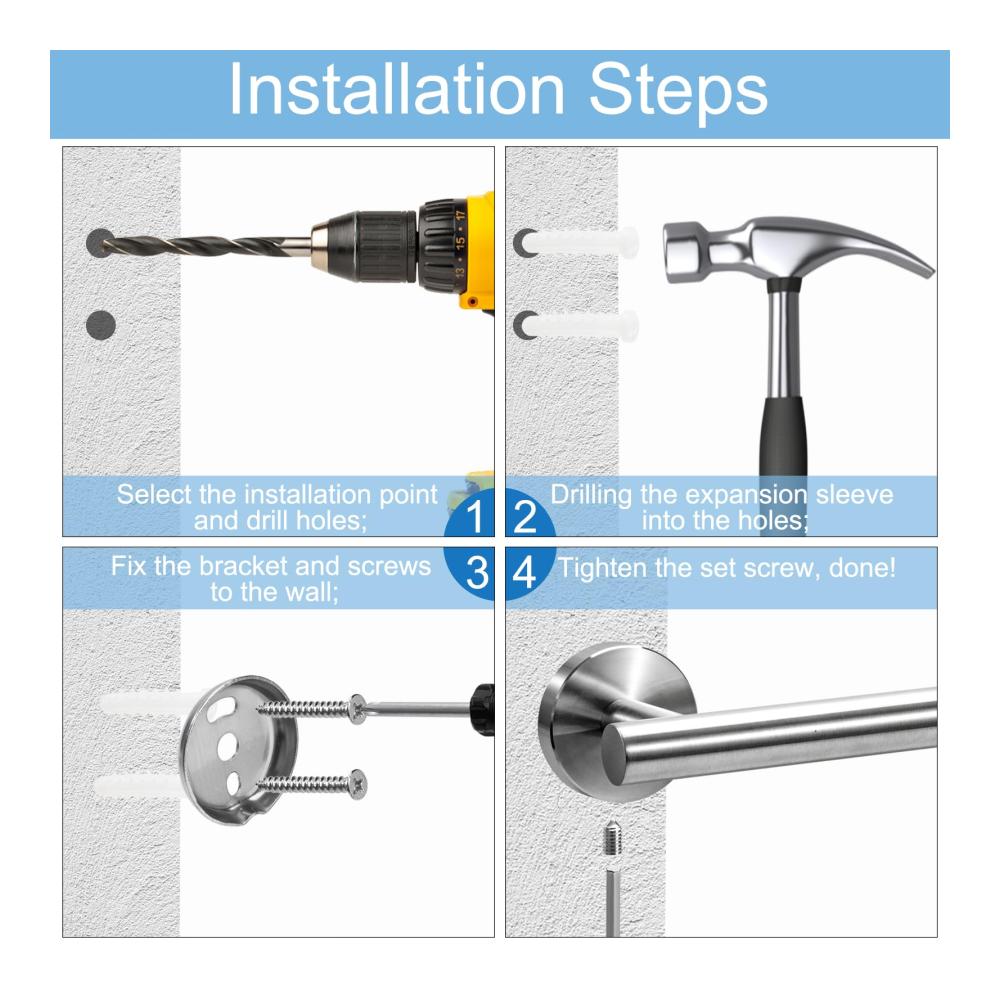 Installation Steps

13 · 15 · 17

Select the installation point and drill holes;

1

2

Drilling the expansion sleeve into the holes;

Fix the bracket and screws to the wall;

3

4

Tighten the set screw, done!