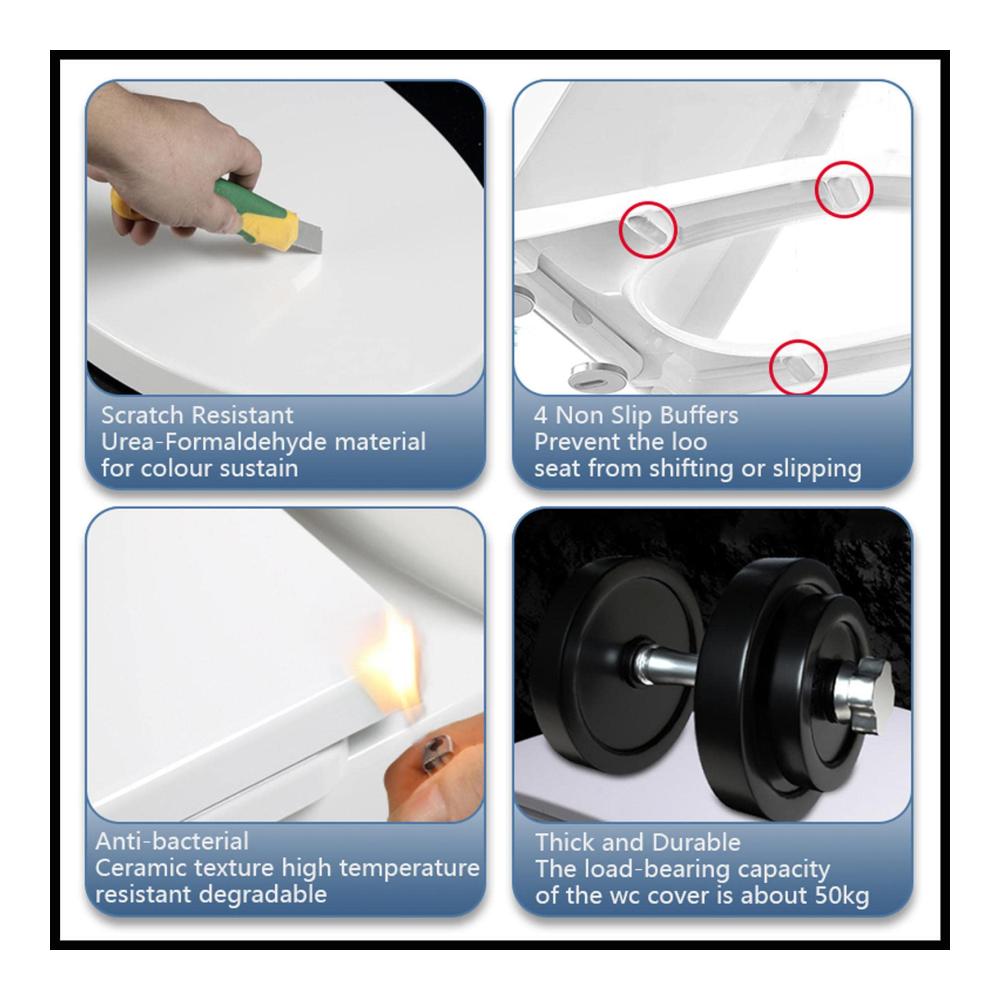 Scratch Resistant
Urea-Formaldehyde material for colour sustain

4 Non Slip Buffers
Prevent the loo seat from shifting or slipping

Anti-bacterial
Ceramic texture high temperature resistant degradable

Thick and Durable
The load-bearing capacity of the wc cover is about 50kg