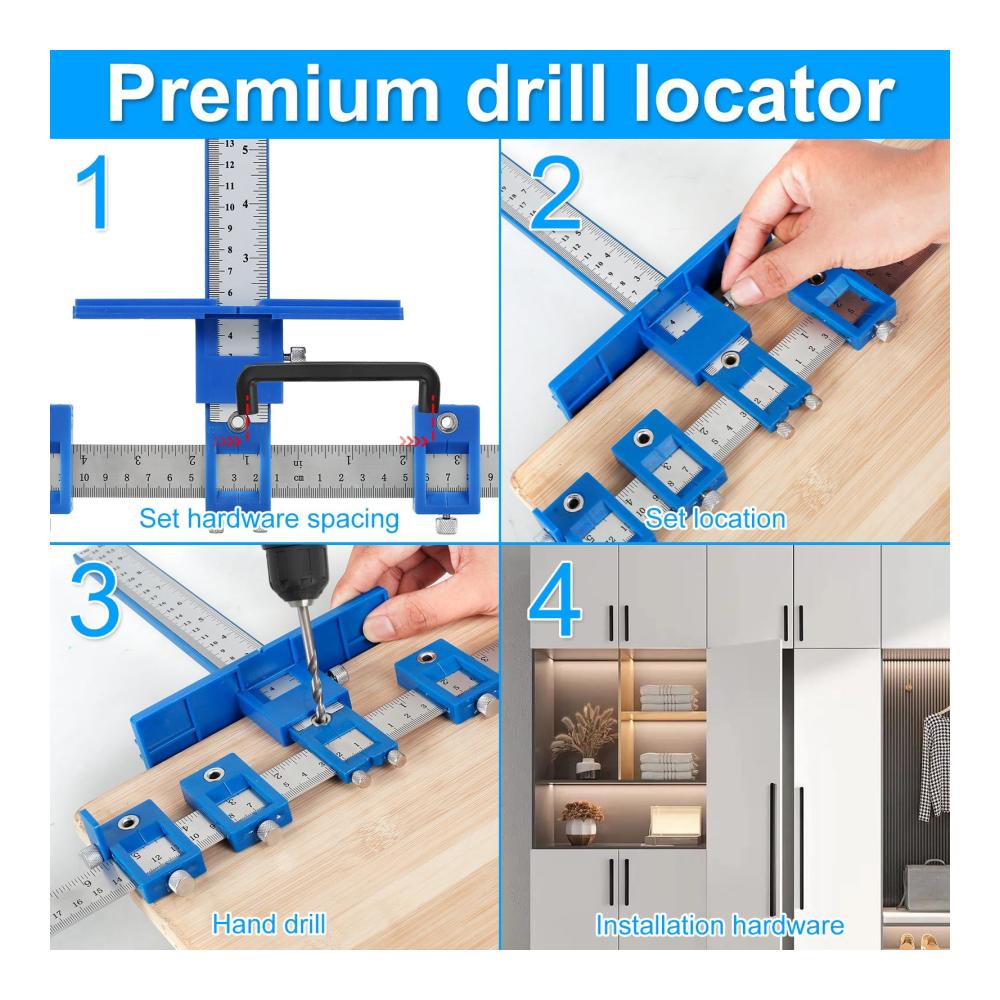 Premium drill locator

1

Set hardware spacing

2

Set location

3

Hand drill

4

Installation hardware