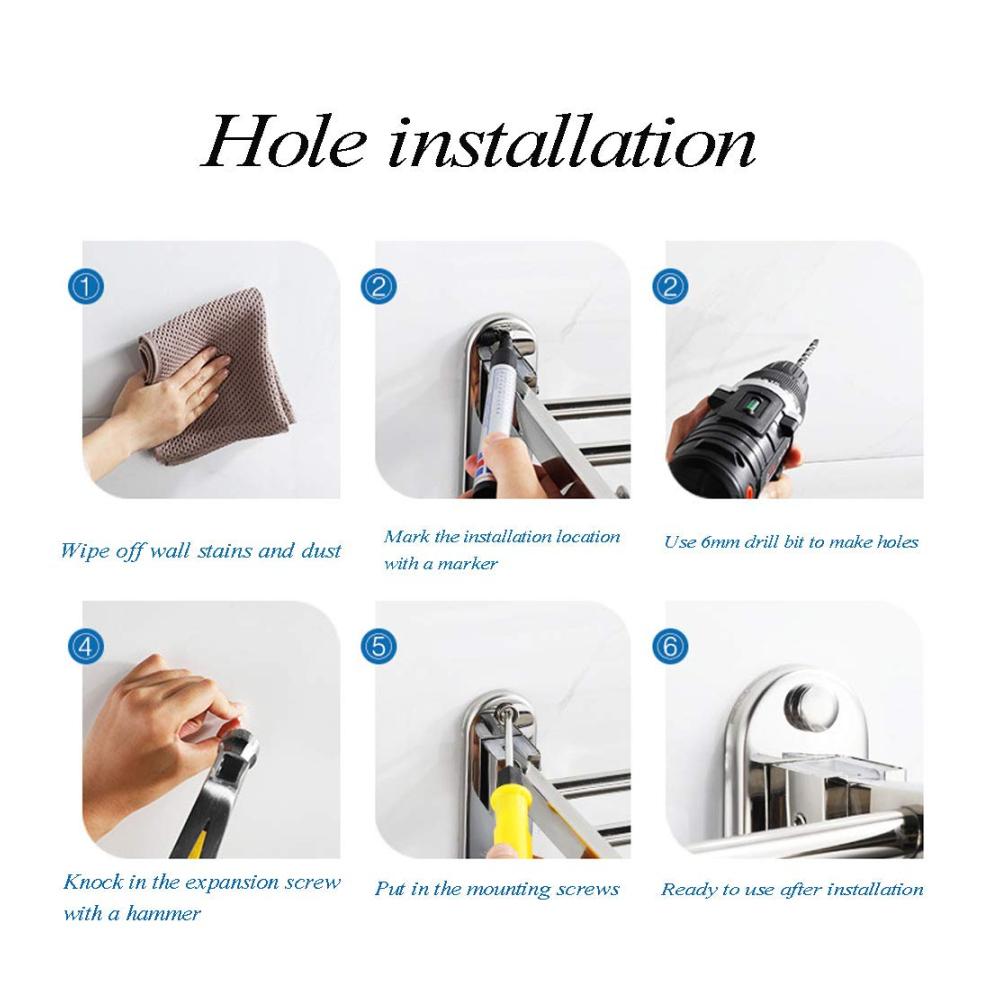 Hole installation

①

Wipe off wall stains and dust

②

Mark the installation location with a marker

②

Use 6mm drill bit to make holes

④

Knock in the expansion screw with a hammer

⑤

Put in the mounting screws

⑥

Ready to use after installation