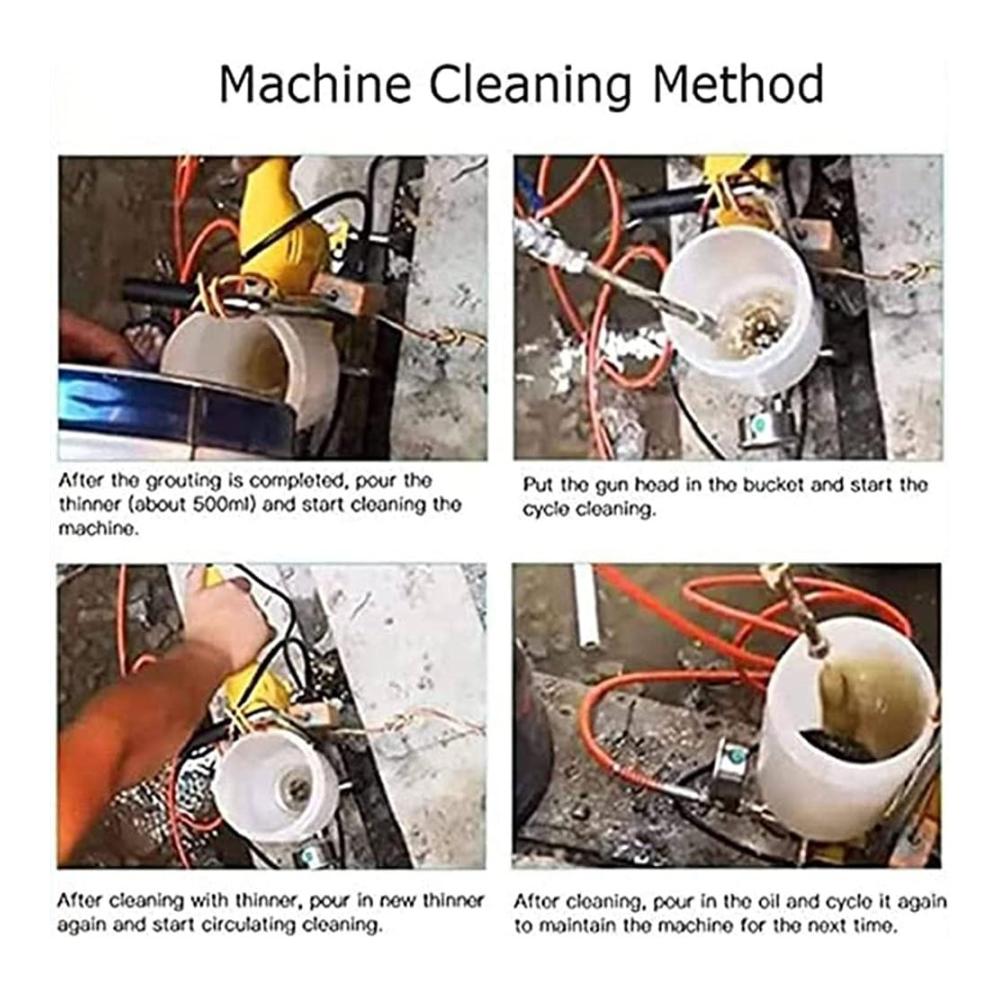 Machine Cleaning Method

After the grouting is completed, pour the thinner (about 500ml) and start cleaning the machine.

Put the gun head in the bucket and start the cycle cleaning.

After cleaning with thinner, pour in new thinner again and start circulating cleaning.

After cleaning, pour in the oil and cycle it again to maintain the machine for the next time.