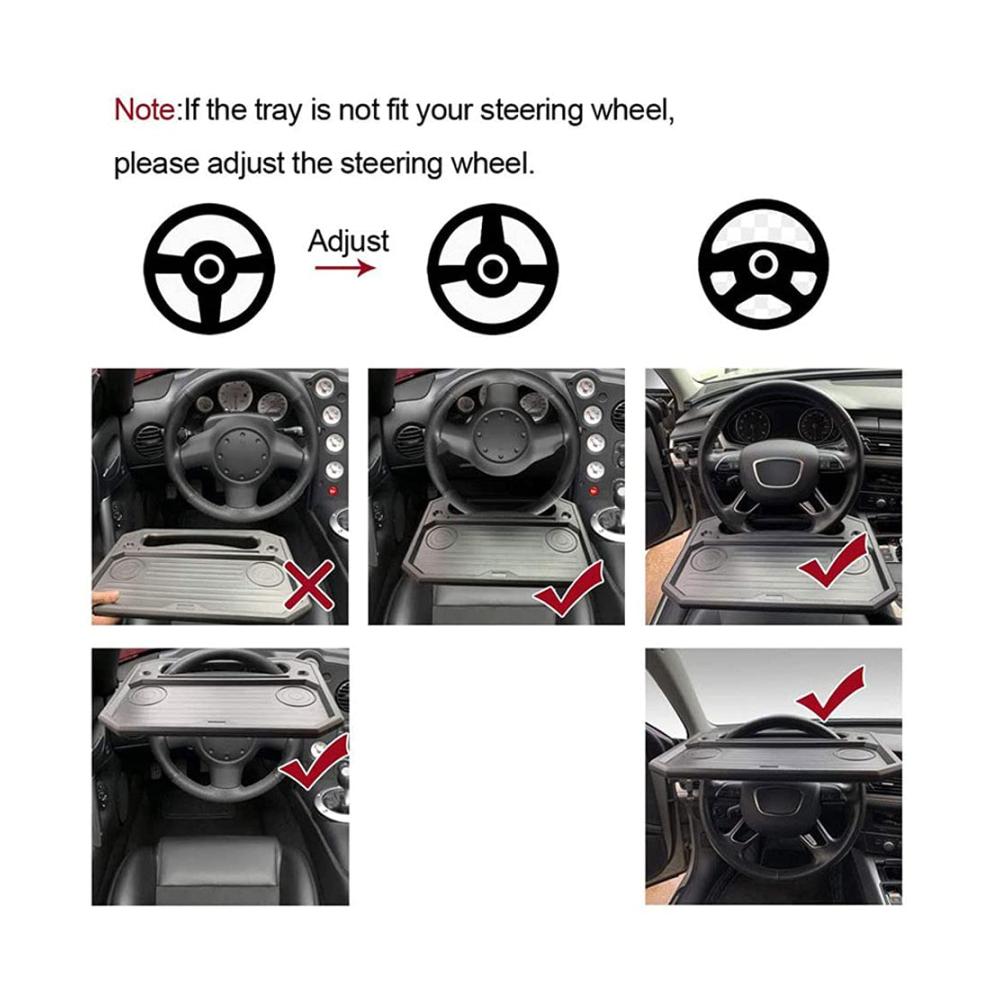 Note:If the tray is not fit your steering wheel, please adjust the steering wheel.

Adjust