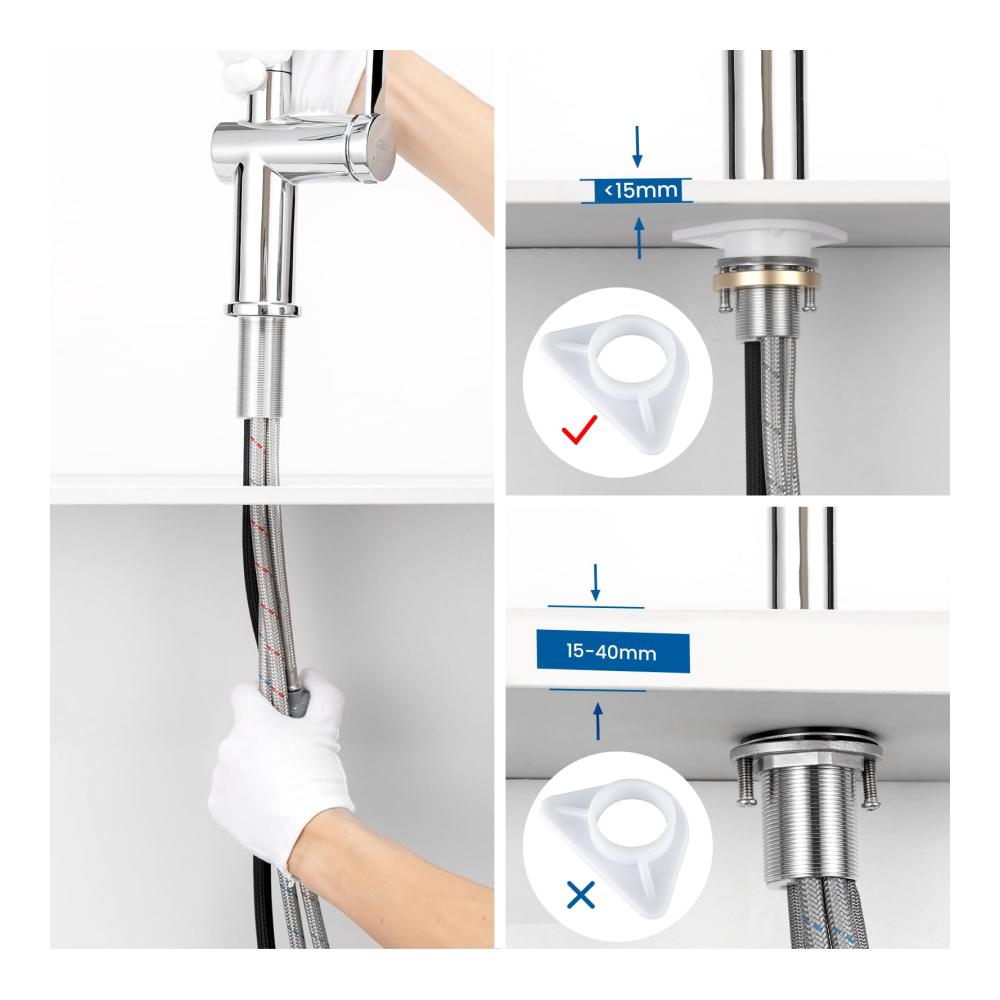 <15mm

15-40mm