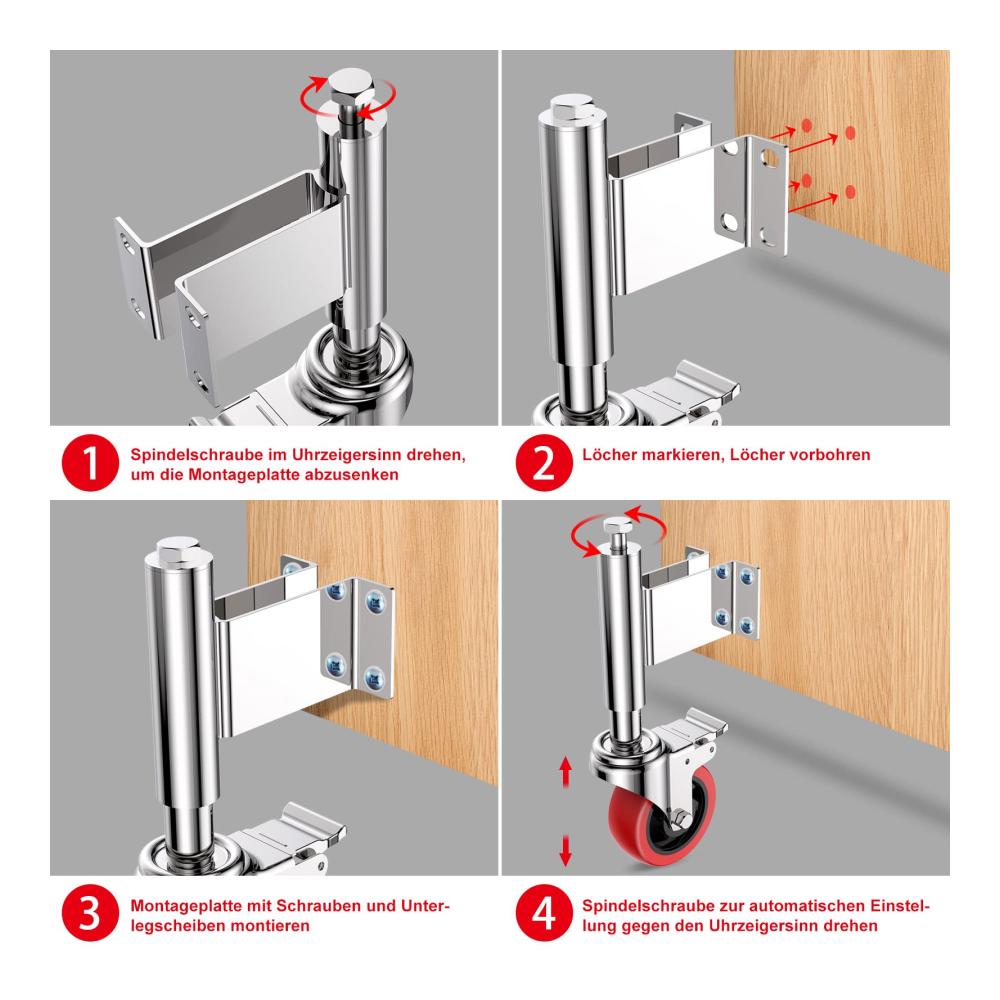 1 Spindelschraube im Uhrzeigersinn drehen, um die Montageplatte abzusenken

2 Löcher markieren, Löcher vorbohren

3 Montageplatte mit Schrauben und Unterlegscheiben montieren

4 Spindelschraube zur automatischen Einstellung gegen den Uhrzeigersinn drehen