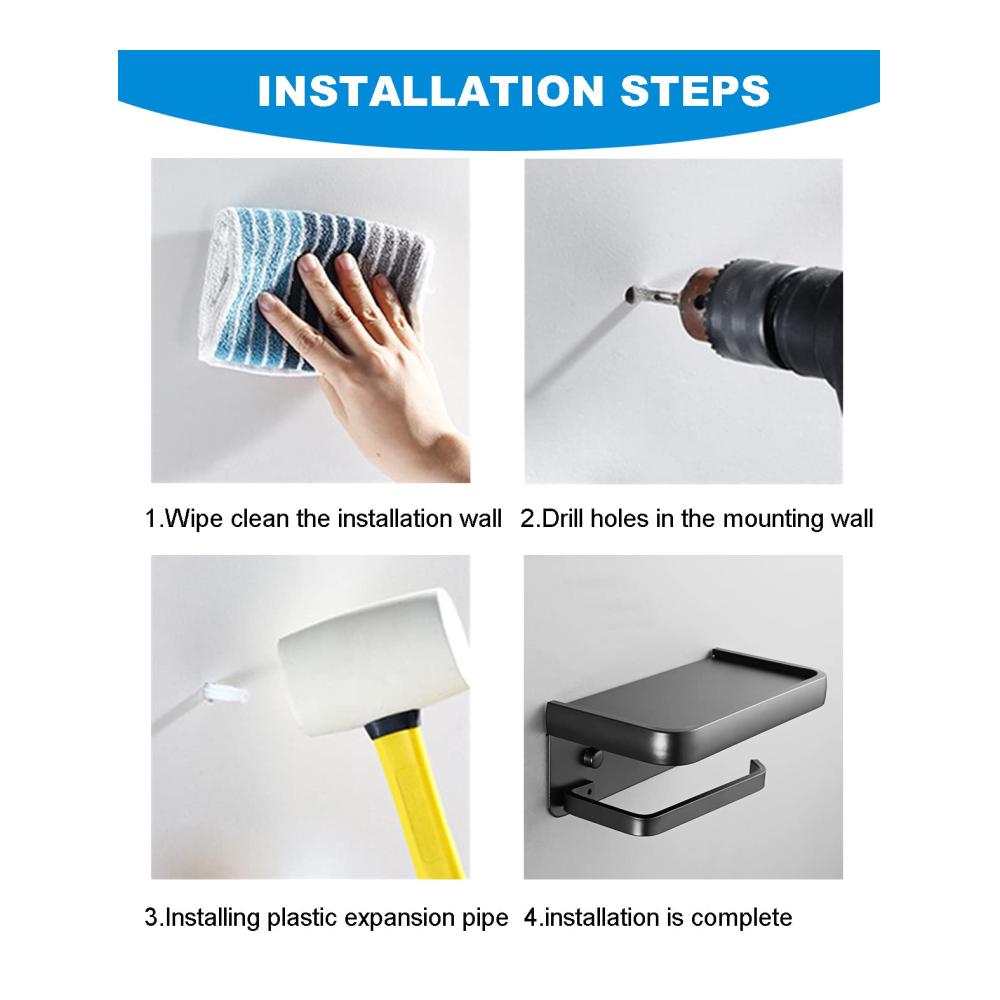 INSTALLATION STEPS

1.Wipe clean the installation wall

2.Drill holes in the mounting wall

3.Installing plastic expansion pipe

4.installation is complete