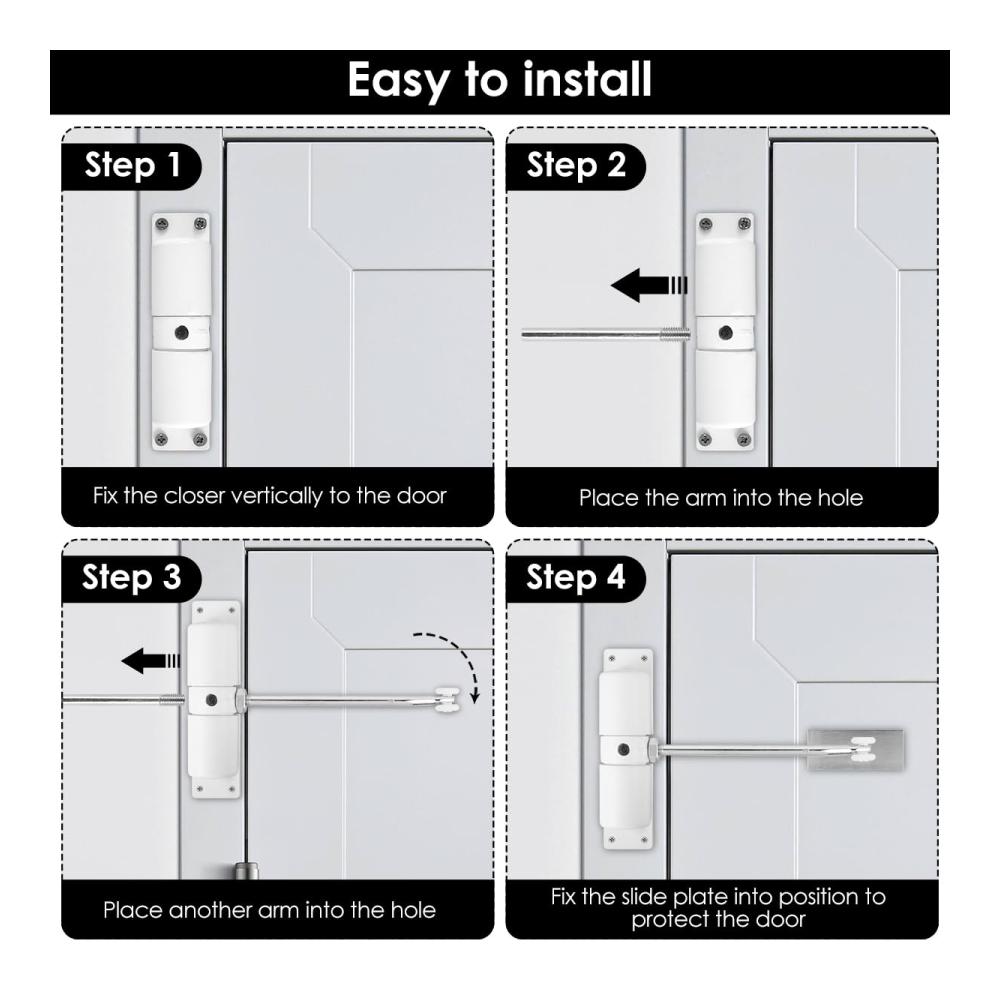 Easy to install

Step 1

Fix the closer vertically to the door

Step 2

Place the arm into the hole

Step 3

Place another arm into the hole

Step 4

Fix the slide plate into position to protect the door