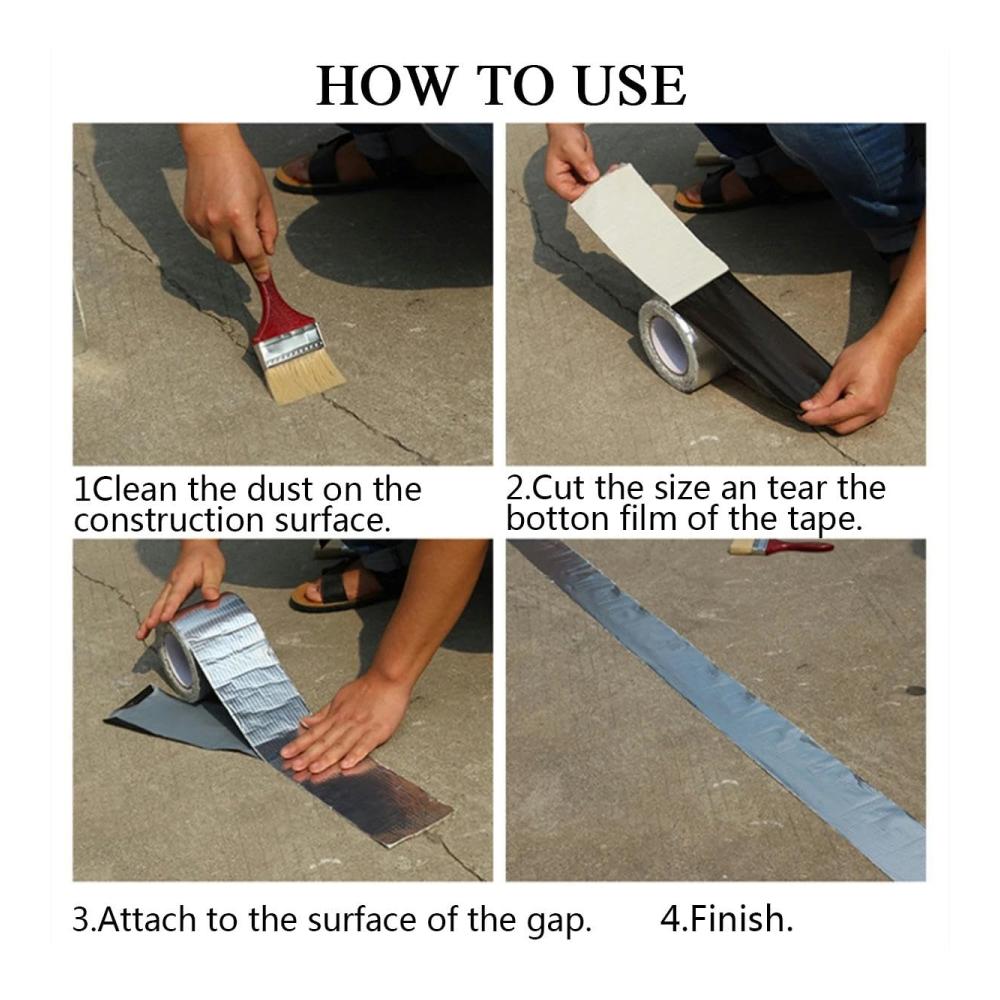 HOW TO USE

1Clean the dust on the construction surface.

2.Cut the size an tear the botton film of the tape.

3.Attach to the surface of the gap.

4.Finish.