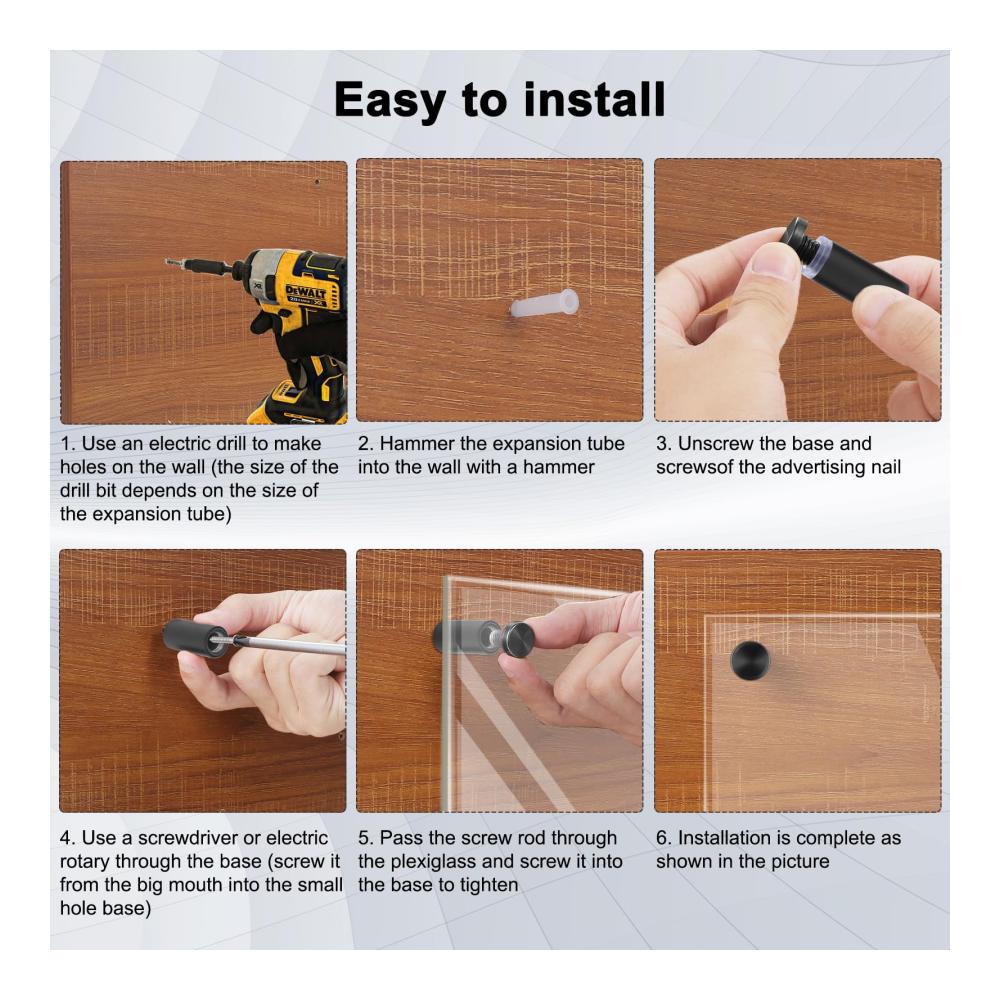 Easy to install

DEWALT

1. Use an electric drill to make holes on the wall (the size of the drill bit depends on the size of the expansion tube)

2. Hammer the expansion tube into the wall with a hammer

3. Unscrew the base and screwsof the advertising nail

4. Use a screwdriver or electric rotary through the base (screw it from the big mouth into the small hole base)

5. Pass the screw rod through the plexiglass and screw it into the base to tighten

6. Installation is complete as shown in the picture