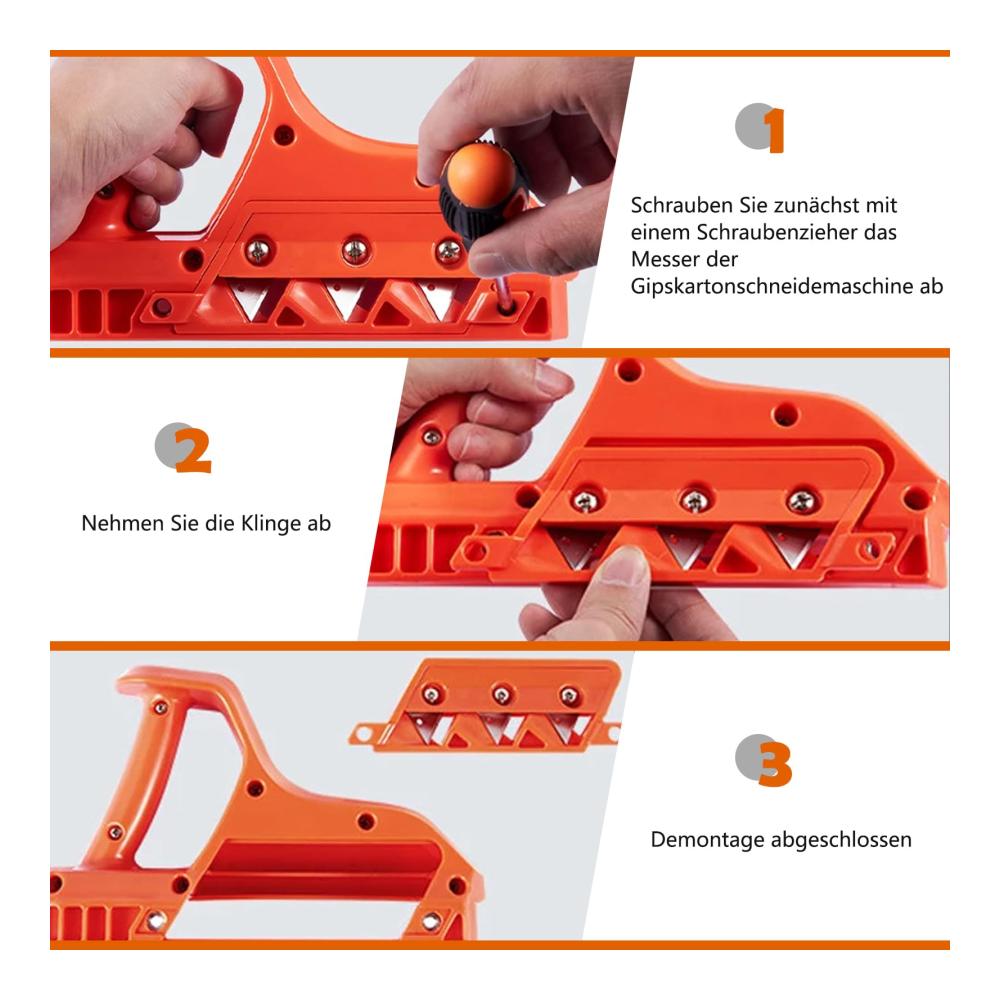 1

Schrauben Sie zunächst mit einem Schraubenzieher das Messer der Gipskartonschneidemaschine ab

2

Nehmen Sie die Klinge ab

3

Demontage abgeschlossen