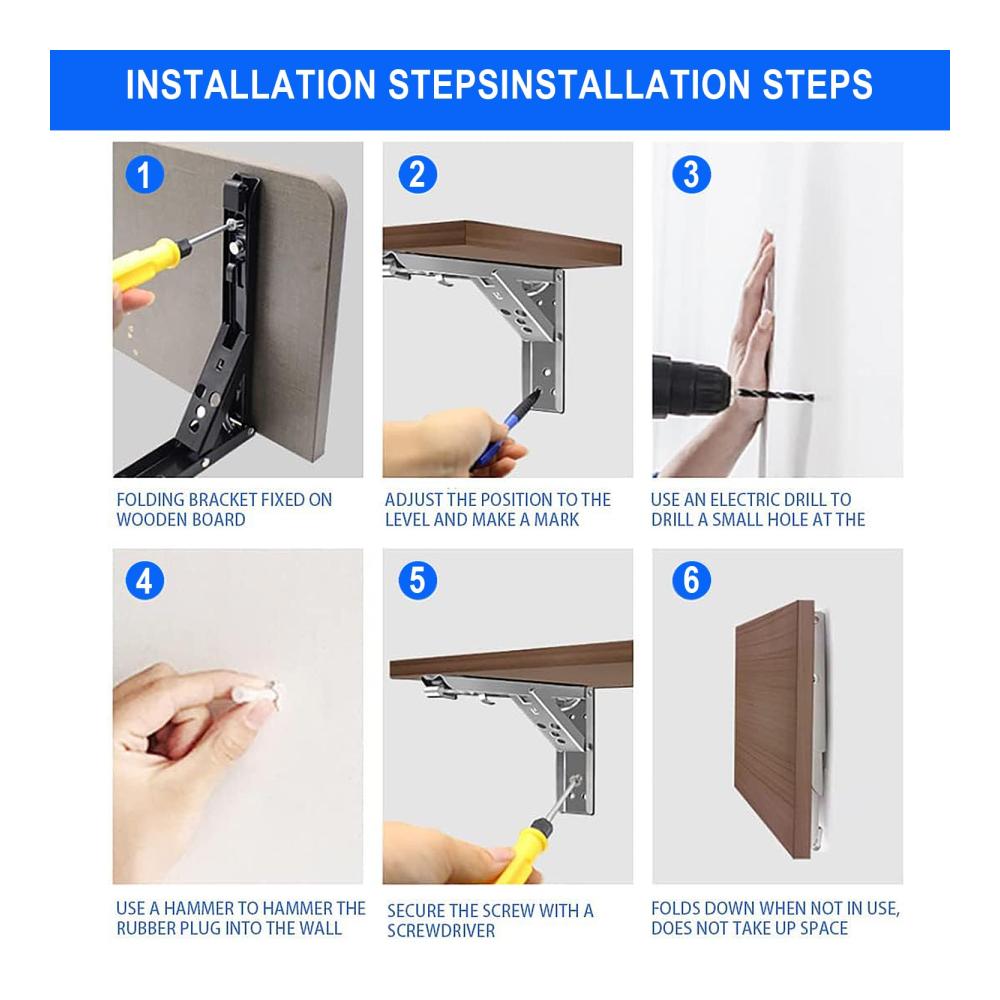 INSTALLATION STEPSINSTALLATION STEPS

1

FOLDING BRACKET FIXED ON WOODEN BOARD

2

ADJUST THE POSITION TO THE LEVEL AND MAKE A MARK

3

USE AN ELECTRIC DRILL TO DRILL A SMALL HOLE AT THE

4

USE A HAMMER TO HAMMER THE RUBBER PLUG INTO THE WALL

5

SECURE THE SCREW WITH A SCREWDRIVER

6

FOLDS DOWN WHEN NOT IN USE, DOES NOT TAKE UP SPACE