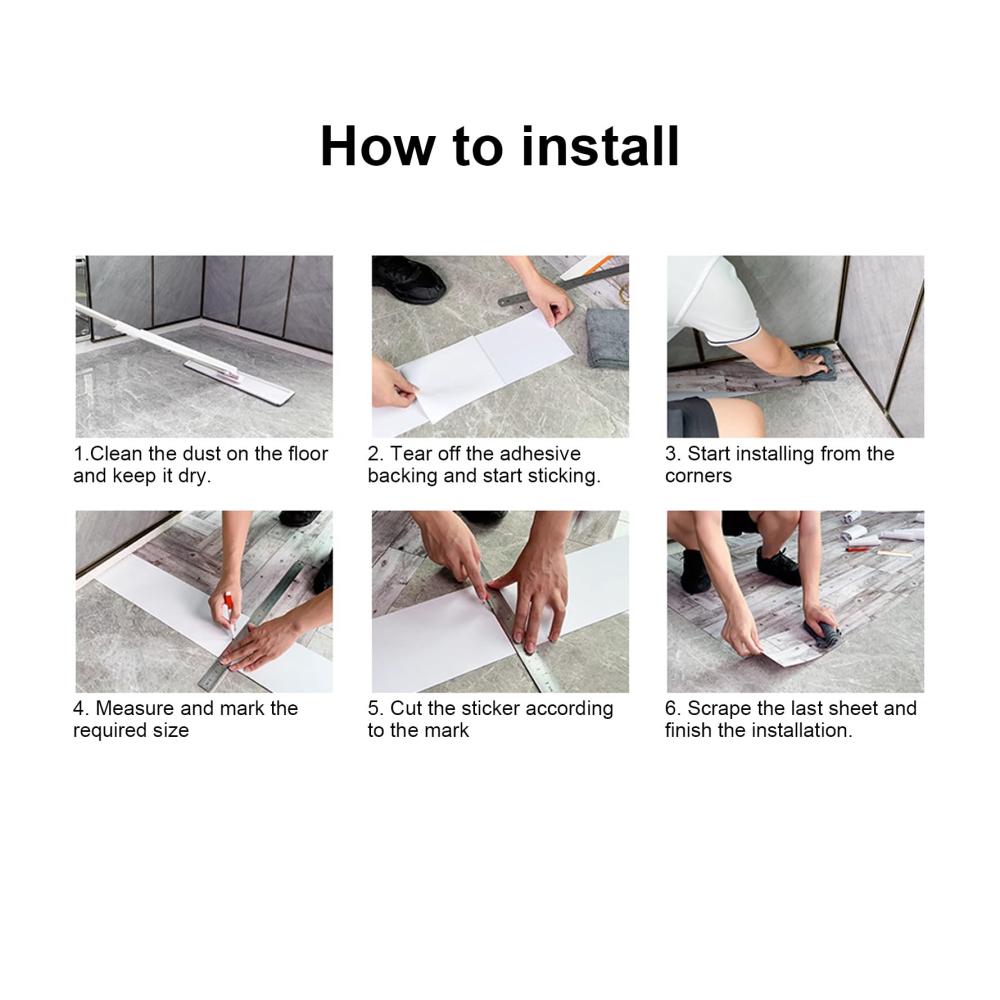 How to install

1.Clean the dust on the floor and keep it dry.

2. Tear off the adhesive backing and start sticking.

3. Start installing from the corners

4. Measure and mark the required size

5. Cut the sticker according to the mark

6. Scrape the last sheet and finish the installation.