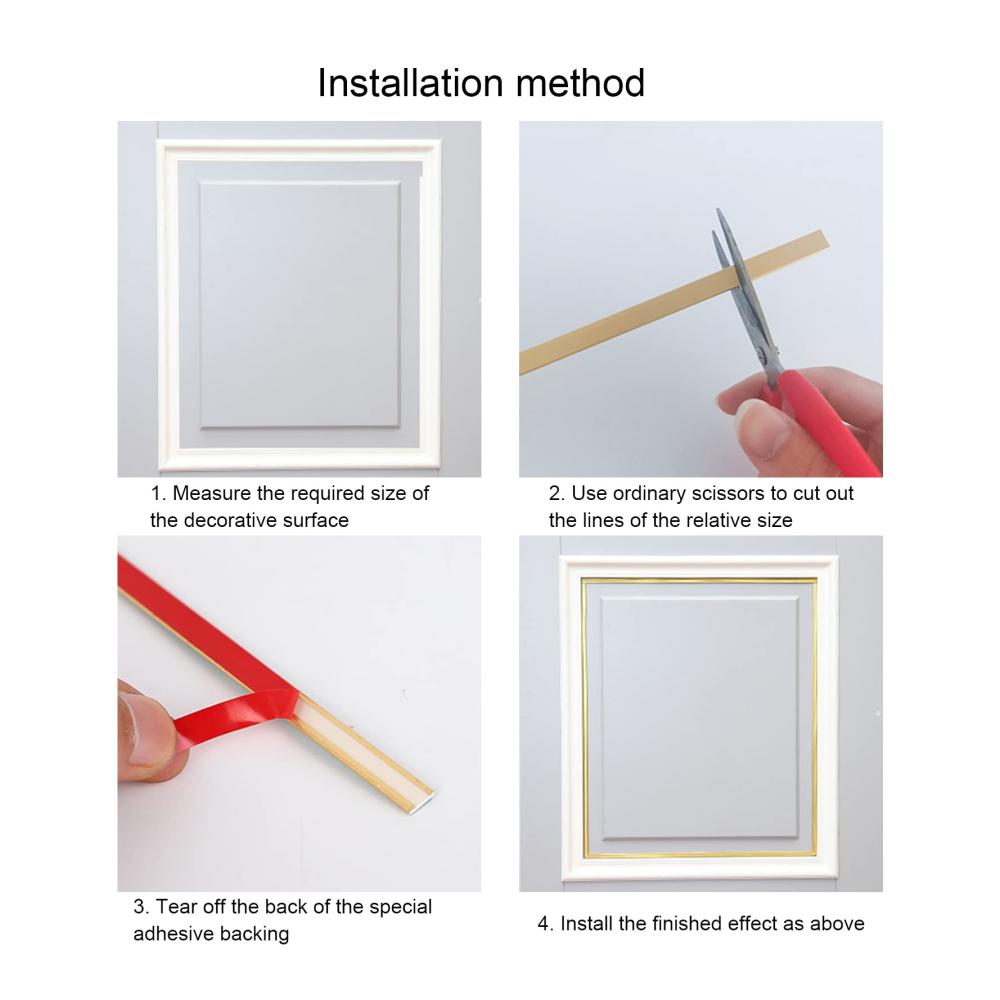 Installation method

1. Measure the required size of the decorative surface

2. Use ordinary scissors to cut out the lines of the relative size

3. Tear off the back of the special adhesive backing

4. Install the finished effect as above