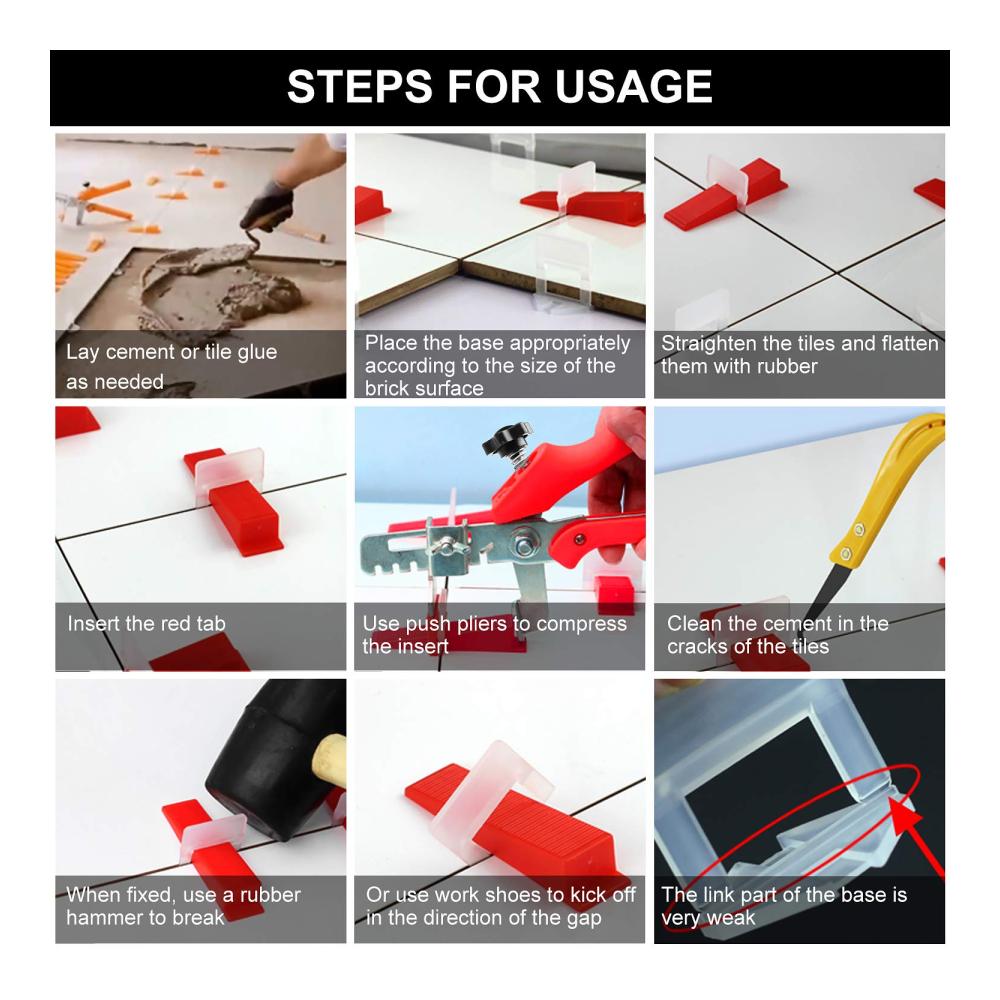 STEPS FOR USAGE

Lay cement or tile glue as needed

Place the base appropriately according to the size of the brick surface

Straighten the tiles and flatten them with rubber

Insert the red tab

Use push pliers to compress the insert

Clean the cement in the cracks of the tiles

When fixed, use a rubber hammer to break

Or use work shoes to kick off in the direction of the gap

The link part of the base is very weak