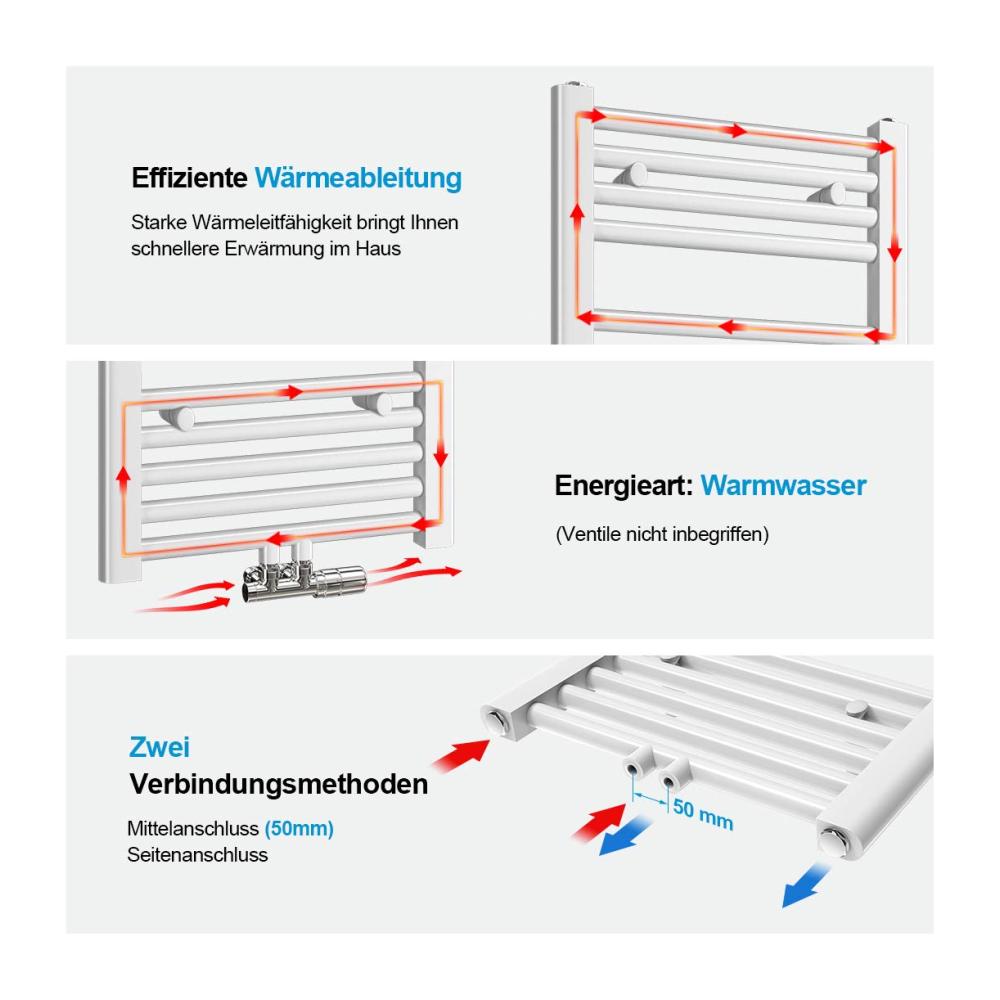 Effiziente Wärmeableitung

Starke Wärmeleitfähigkeit bringt Ihnen schnellere Erwärmung im Haus

Energieart: Warmwasser

(Ventile nicht inbegriffen)

Zwei Verbindungsmethoden

Mittelanschluss (50mm)
Seitenanschluss

50 mm