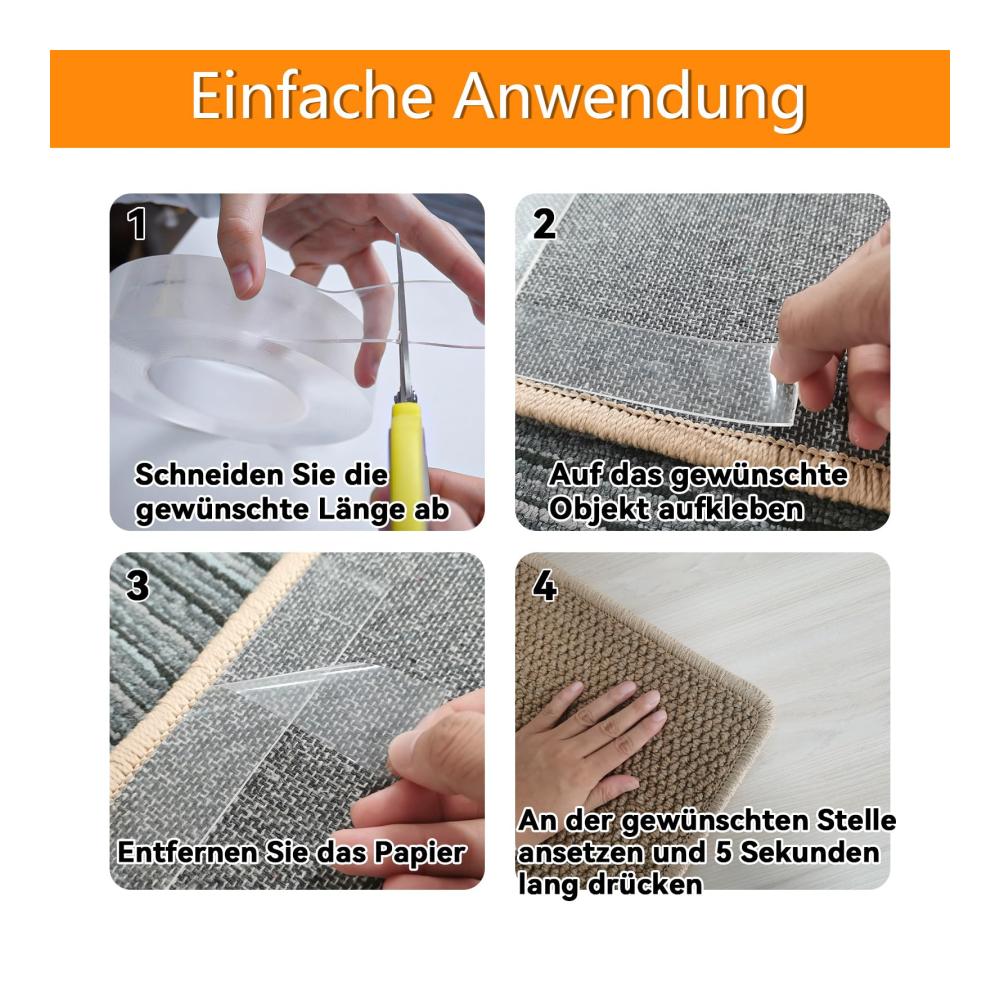 Einfache Anwendung

1
Schneiden Sie die gewünschte Länge ab

2
Auf das gewünschte Objekt aufkleben

3
Entfernen Sie das Papier

4
An der gewünschten Stelle ansetzen und 5 Sekunden lang drücken