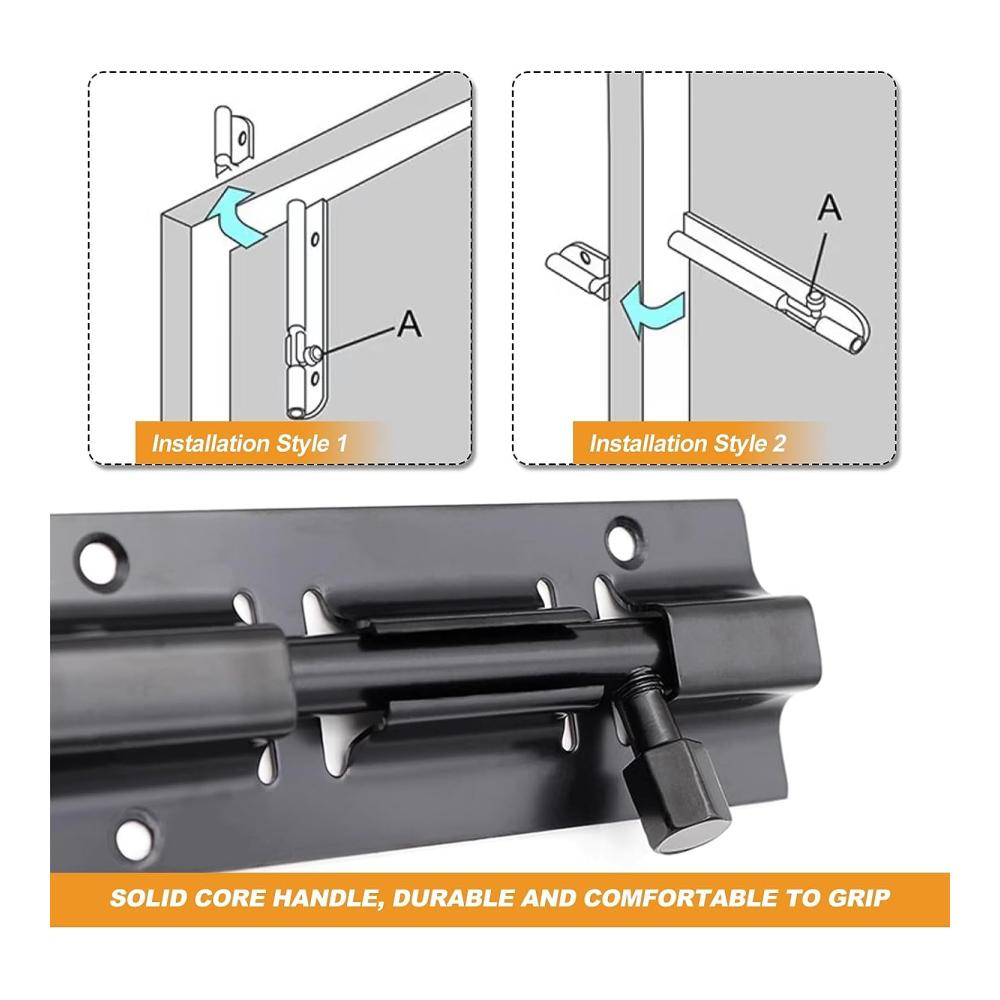 A

Installation Style 1

A

Installation Style 2

SOLID CORE HANDLE, DURABLE AND COMFORTABLE TO GRIP