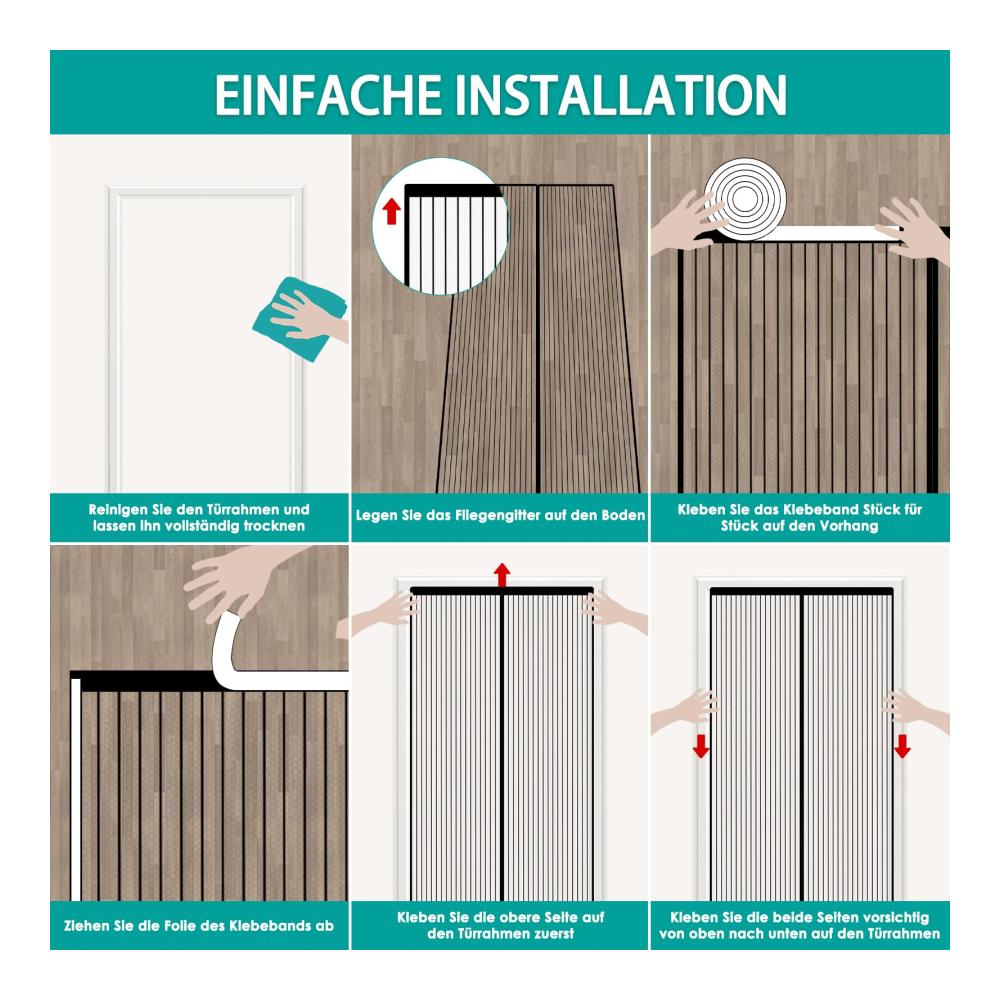 EINFACHE INSTALLATION

Reinigen Sie den Türrahmen und lassen ihn vollständig trocknen

Legen Sie das Fliegengitter auf den Boden

Kleben Sie das Klebeband Stück für Stück auf den Vorhang

Ziehen Sie die Folie des Klebebands ab

Kleben Sie die obere Seite auf den Türrahmen zuerst

Kleben Sie die beide Seiten vorsichtig von oben nach unten auf den Türrahmen