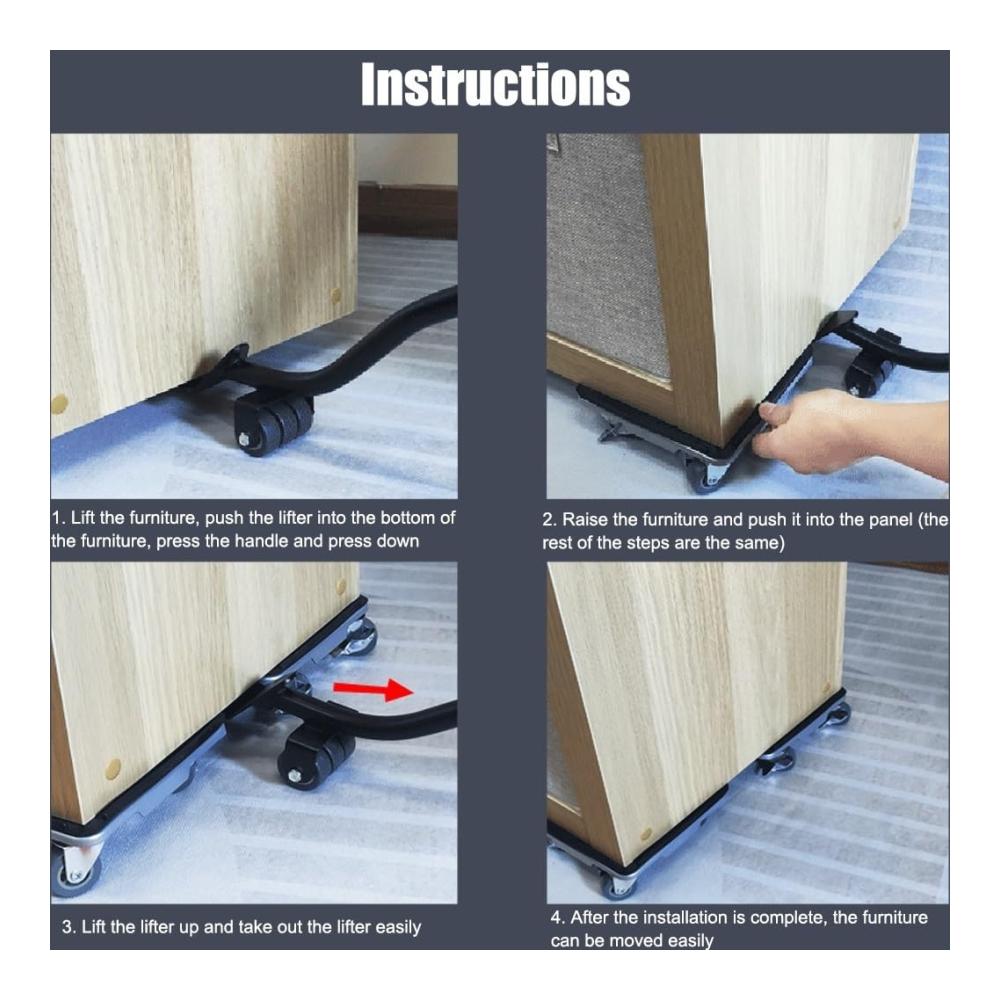 Instructions

1. Lift the furniture, push the lifter into the bottom of the furniture, press the handle and press down

2. Raise the furniture and push it into the panel (the rest of the steps are the same)

3. Lift the lifter up and take out the lifter easily

4. After the installation is complete, the furniture can be moved easily