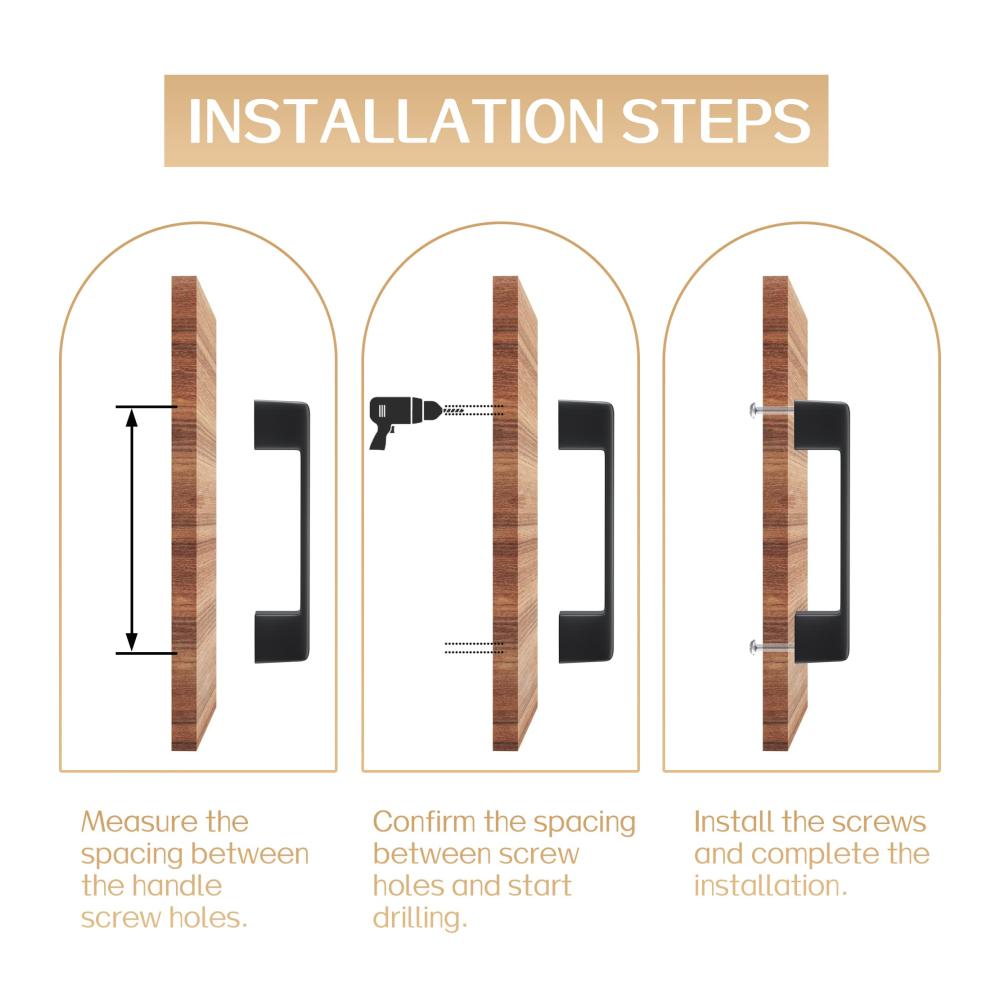 INSTALLATION STEPS

Measure the spacing between the handle screw holes.

Confirm the spacing between screw holes and start drilling.

Install the screws and complete the installation.