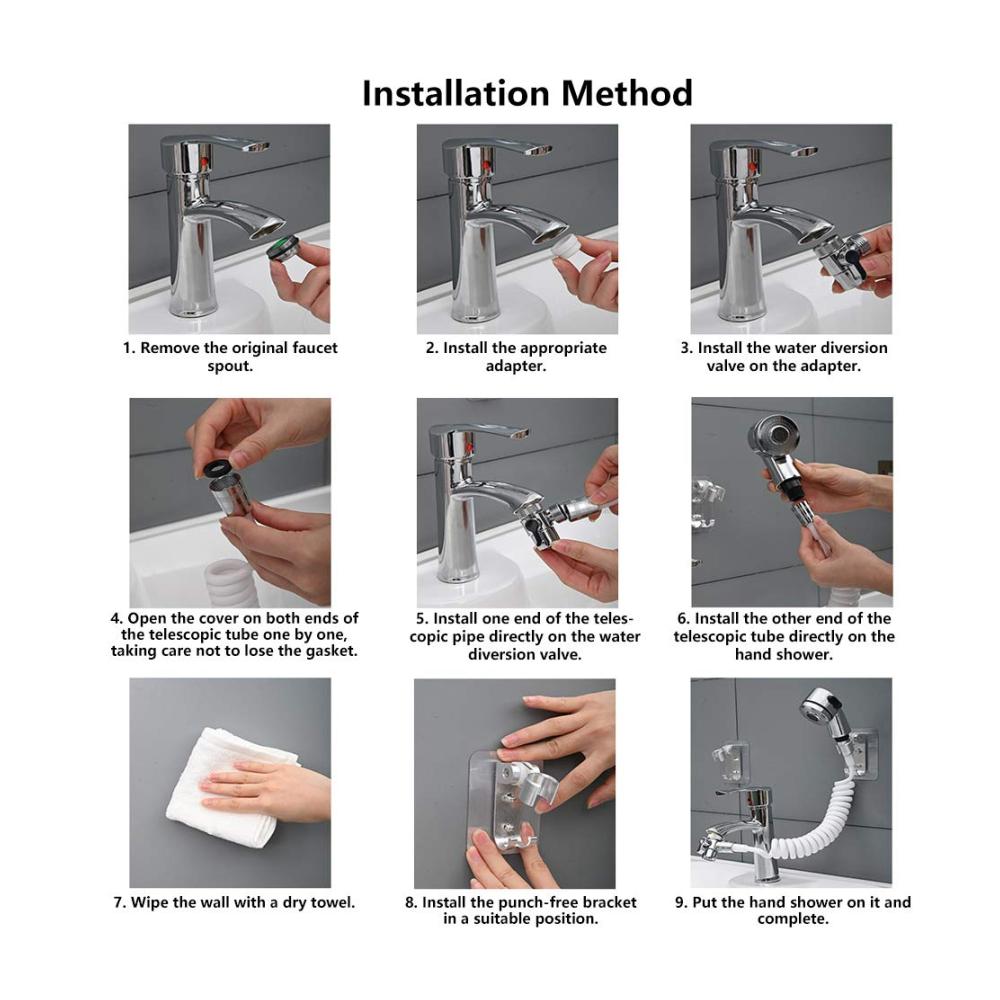 Installation Method

1. Remove the original faucet spout.

2. Install the appropriate adapter.

3. Install the water diversion valve on the adapter.

4. Open the cover on both ends of the telescopic tube one by one, taking care not to lose the gasket.

5. Install one end of the telescopic pipe directly on the water diversion valve.

6. Install the other end of the telescopic tube directly on the hand shower.

7. Wipe the wall with a dry towel.

8. Install the punch-free bracket in a suitable position.

9. Put the hand shower on it and complete.