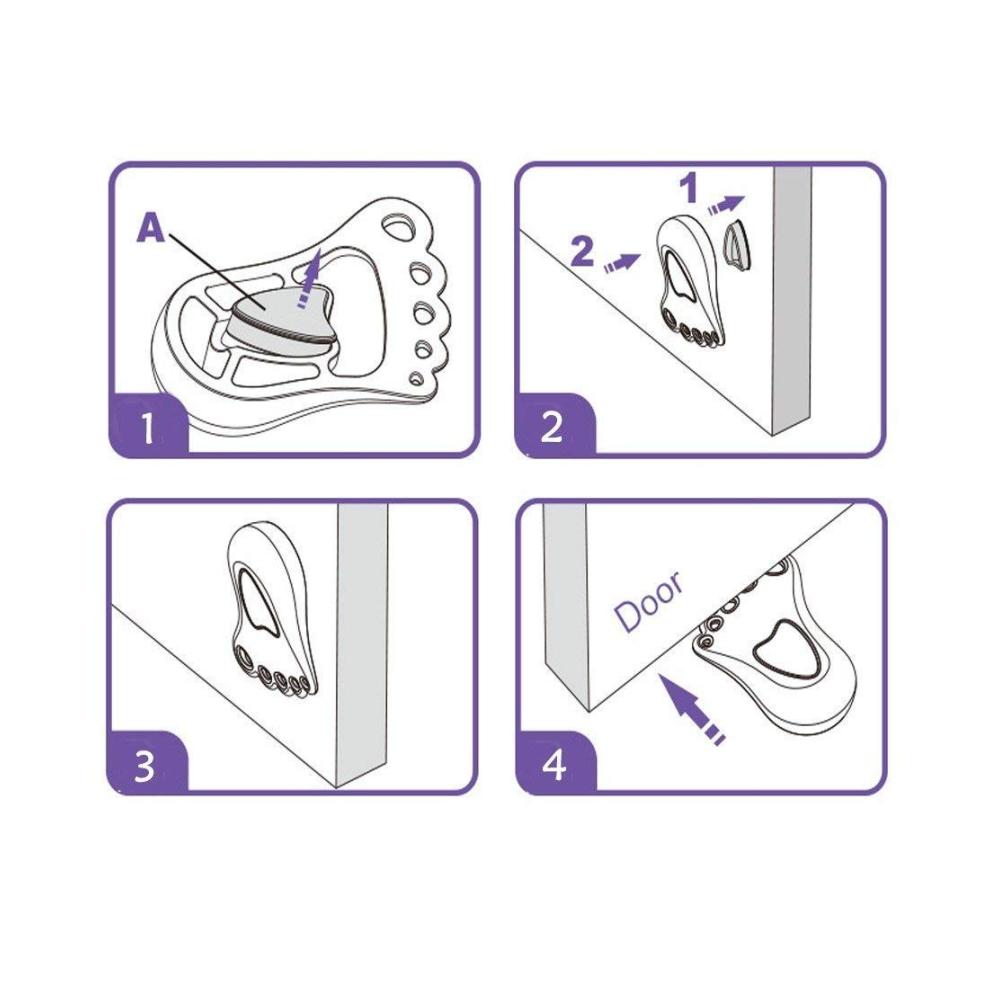 A

1

1

2

2

3

Door

4