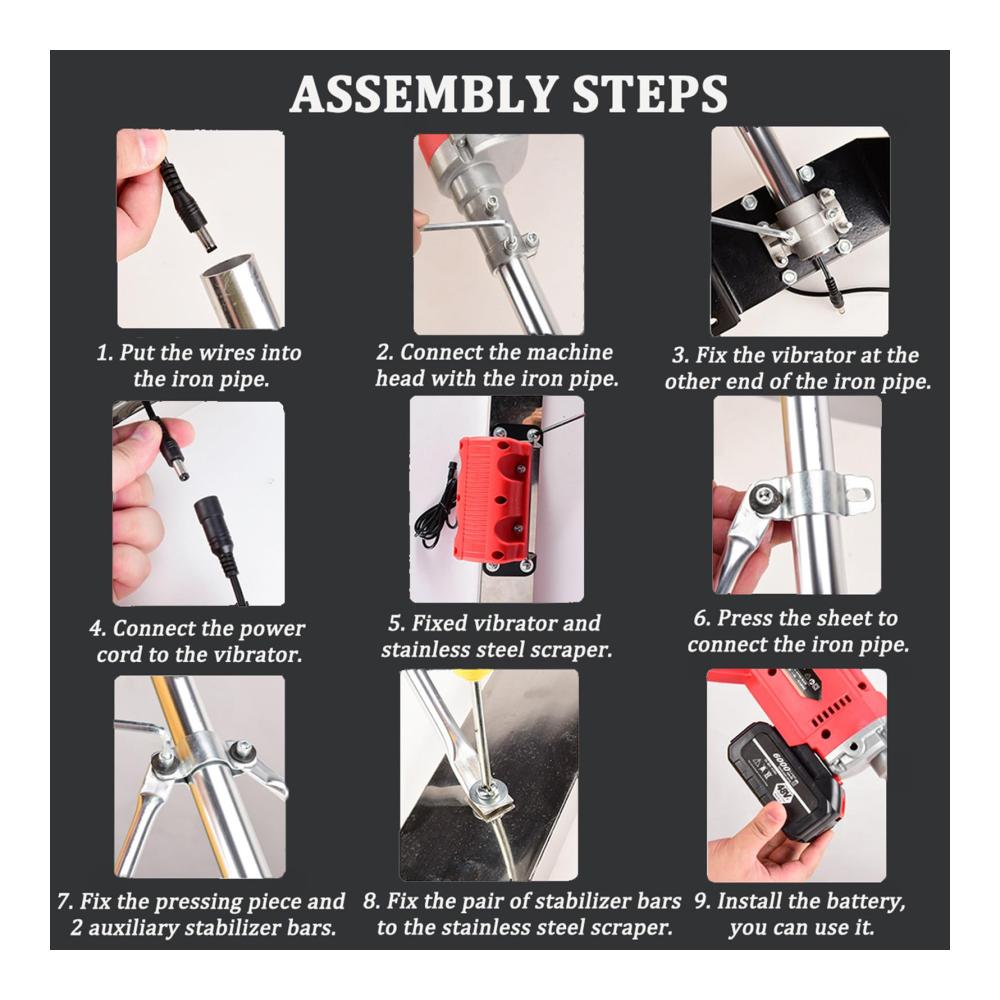 ASSEMBLY STEPS

1. Put the wires into the iron pipe.

2. Connect the machine head with the iron pipe.

3. Fix the vibrator at the other end of the iron pipe.

4. Connect the power cord to the vibrator.

5. Fixed vibrator and stainless steel scraper.

6. Press the sheet to connect the iron pipe.

7. Fix the pressing piece and 2 auxiliary stabilizer bars.

8. Fix the pair of stabilizer bars to the stainless steel scraper.

9. Install the battery, you can use it.