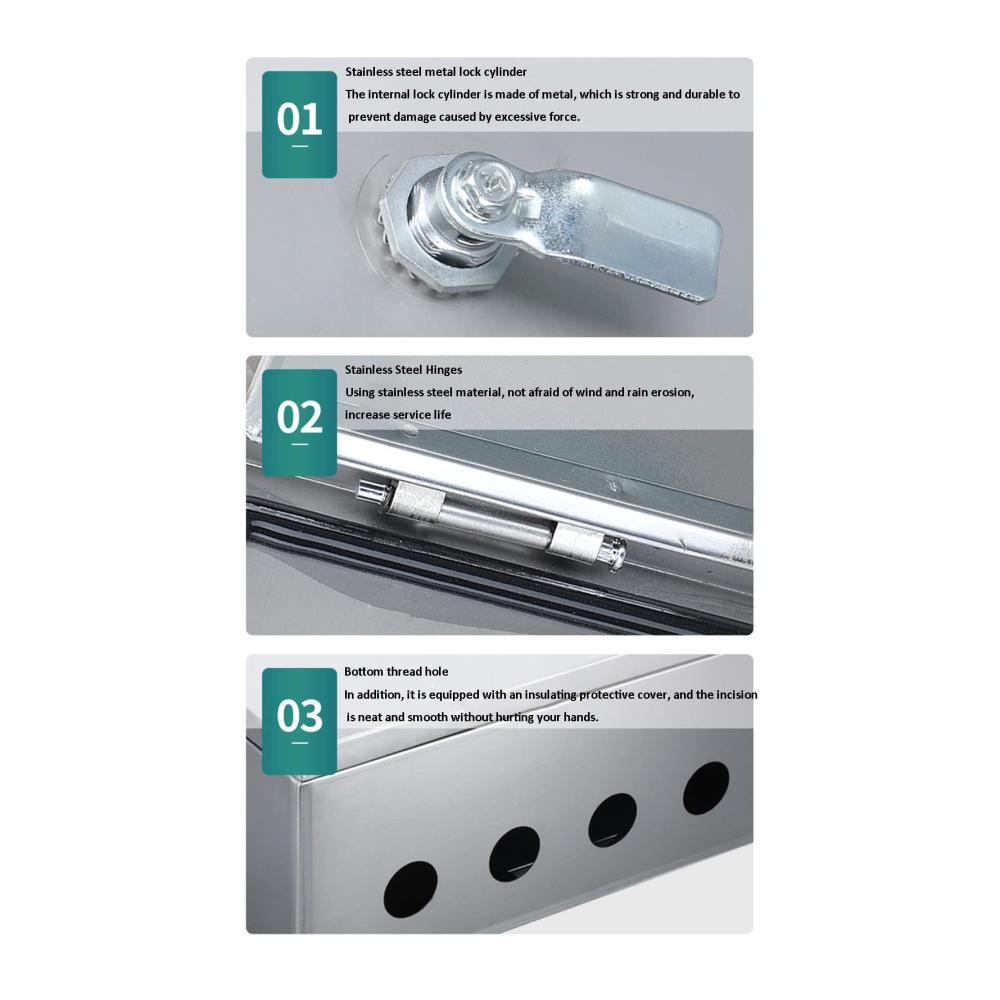 01

Stainless steel metal lock cylinder

The internal lock cylinder is made of metal, which is strong and durable to prevent damage caused by excessive force.

02

Stainless Steel Hinges

Using stainless steel material, not afraid of wind and rain erosion, increase service life

03

Bottom thread hole

In addition, it is equipped with an insulating protective cover, and the incision is neat and smooth without hurting your hands.