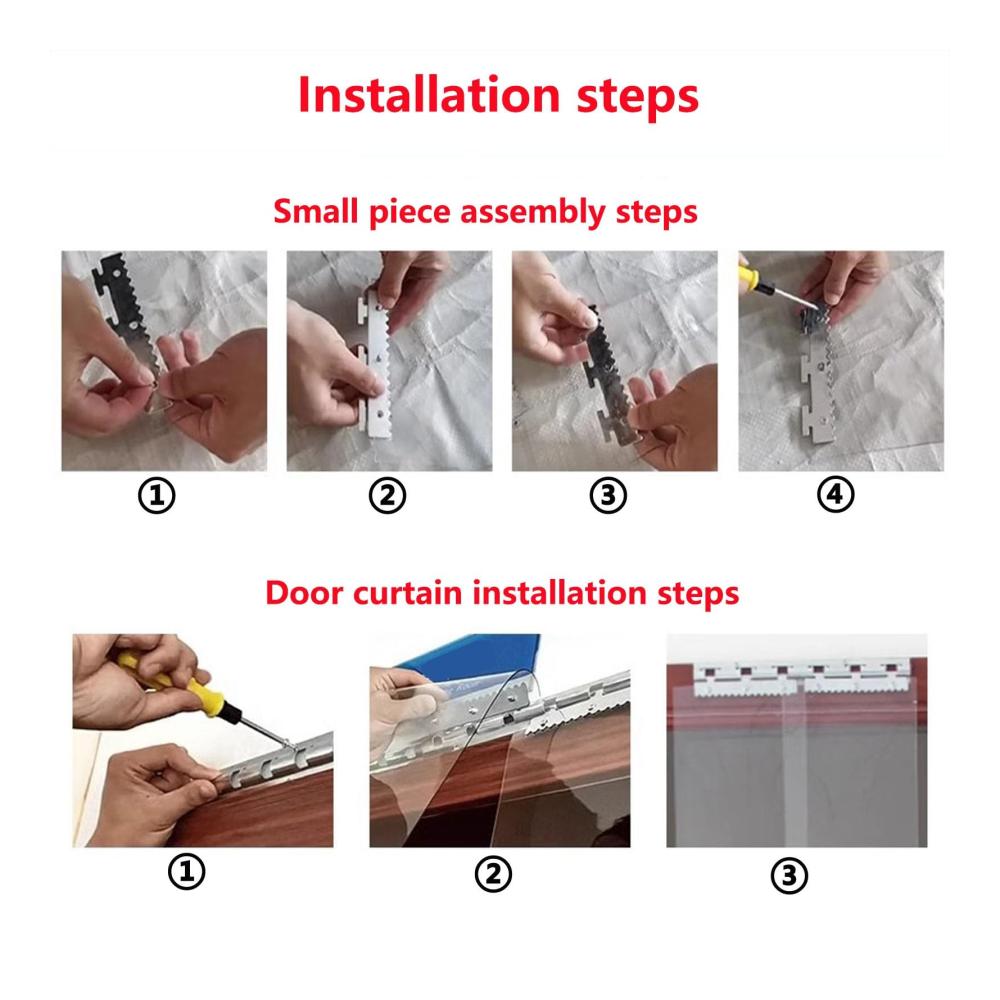 Installation steps

Small piece assembly steps

①

②

③

④

Door curtain installation steps

①

②

③