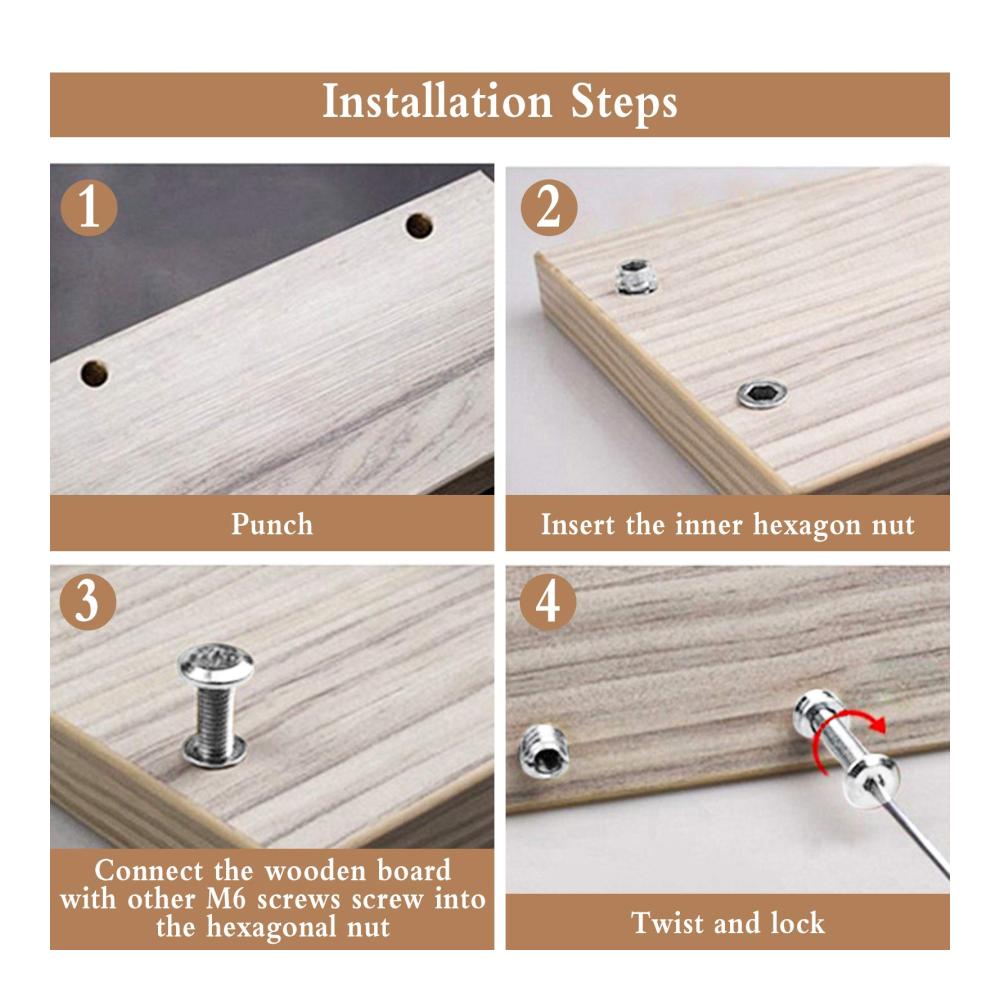 Installation Steps

1

Punch

2

Insert the inner hexagon nut

3

Connect the wooden board with other M6 screws screw into the hexagonal nut

4

Twist and lock