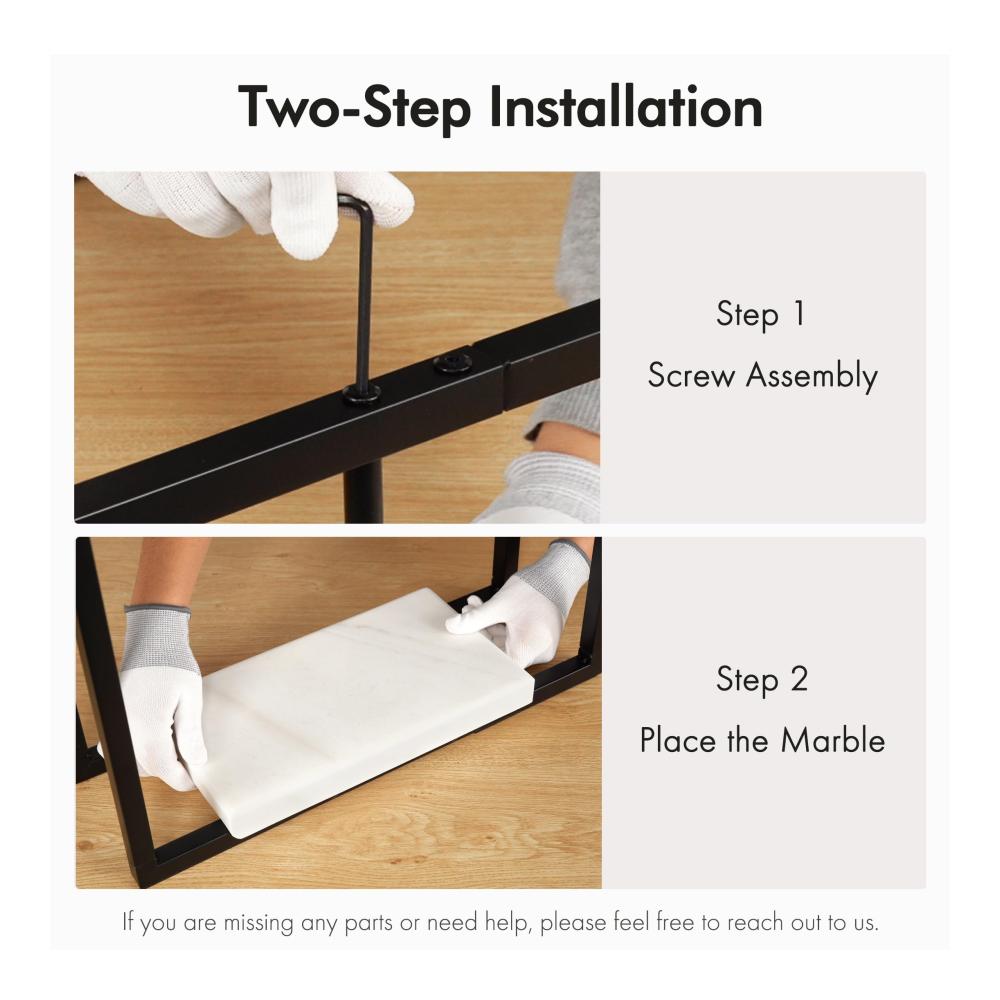 Two-Step Installation

Step 1
Screw Assembly

Step 2
Place the Marble

If you are missing any parts or need help, please feel free to reach out to us.