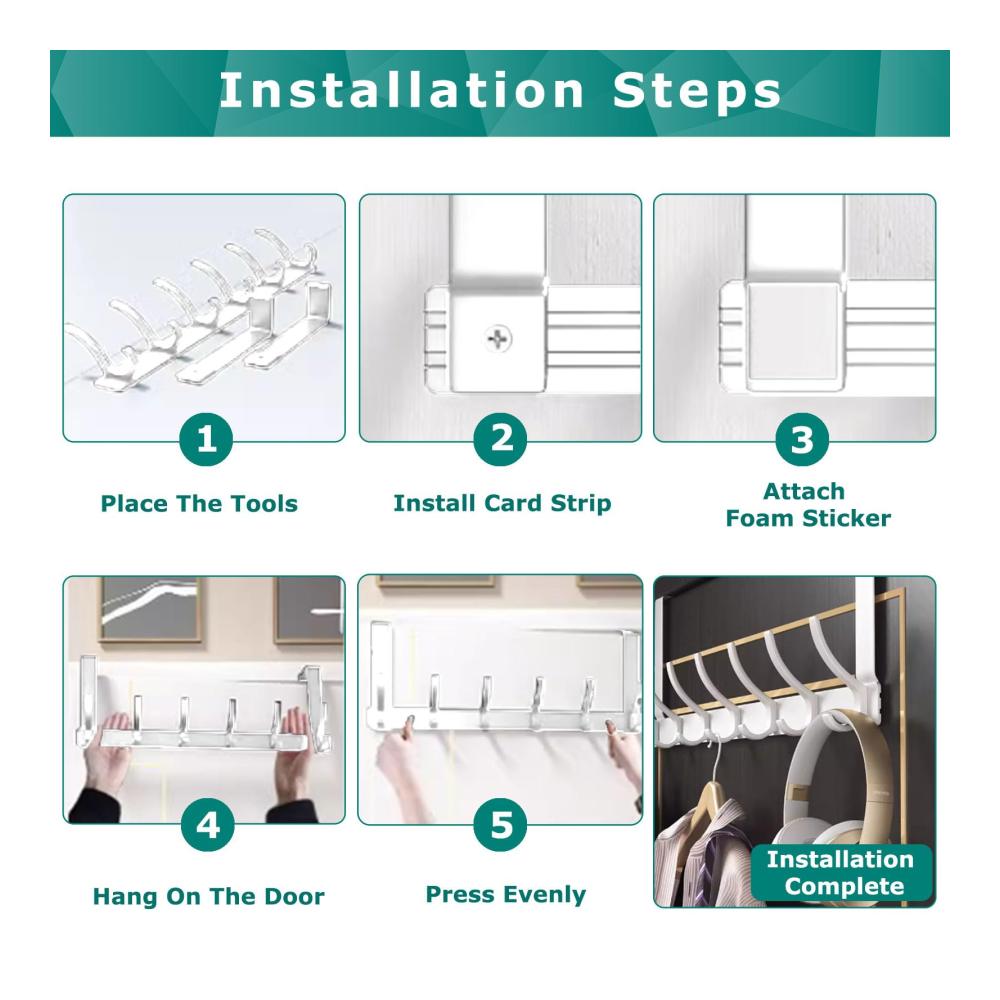 Installation Steps

1

Place The Tools

2

Install Card Strip

3

Attach Foam Sticker

4

Hang On The Door

5

Press Evenly

Installation Complete