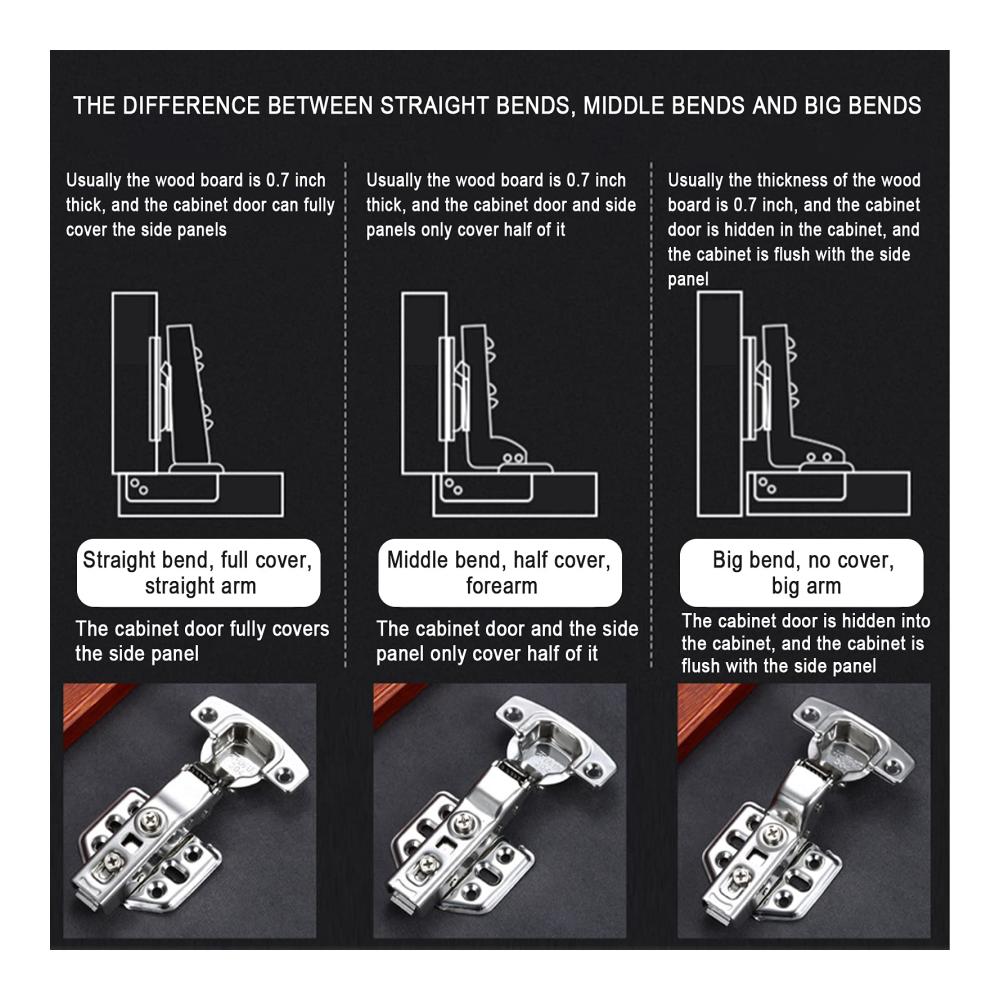 THE DIFFERENCE BETWEEN STRAIGHT BENDS, MIDDLE BENDS AND BIG BENDS

Usually the wood board is 0.7 inch thick, and the cabinet door can fully cover the side panels

Straight bend, full cover, straight arm

The cabinet door fully covers the side panel

Usually the wood board is 0.7 inch thick, and the cabinet door and side panels only cover half of it

Middle bend, half cover, forearm

The cabinet door and the side panel only cover half of it

Usually the thickness of the wood board is 0.7 inch, and the cabinet door is hidden in the cabinet, and the cabinet is flush with the side panel

Big bend, no cover, big arm

The cabinet door is hidden into the cabinet, and the cabinet is flush with the side panel