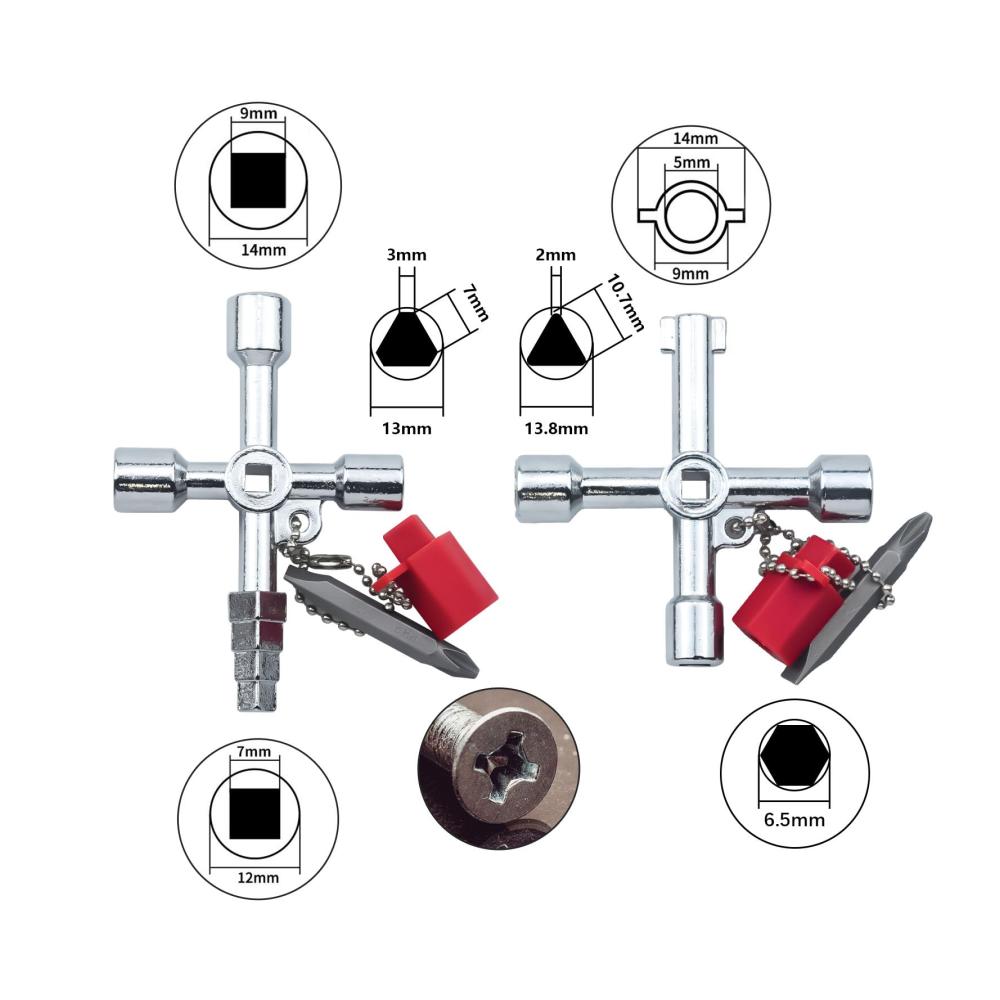 9mm
14mm

14mm
5mm
9mm

3mm
7mm
13mm

2mm
10.7mm
13.8mm

7mm
12mm

6.5mm