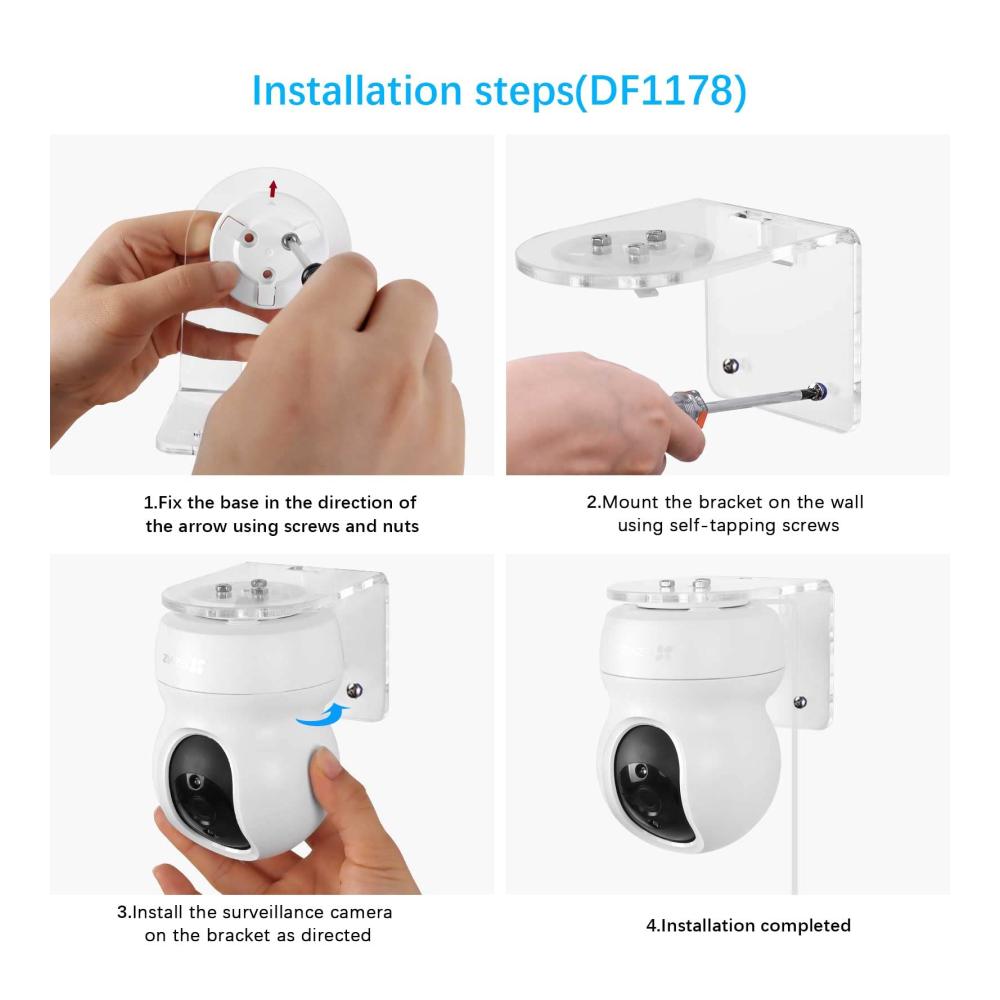 Installation steps(DF1178)

1.Fix the base in the direction of the arrow using screws and nuts

2.Mount the bracket on the wall using self-tapping screws

3.Install the surveillance camera on the bracket as directed

4.Installation completed