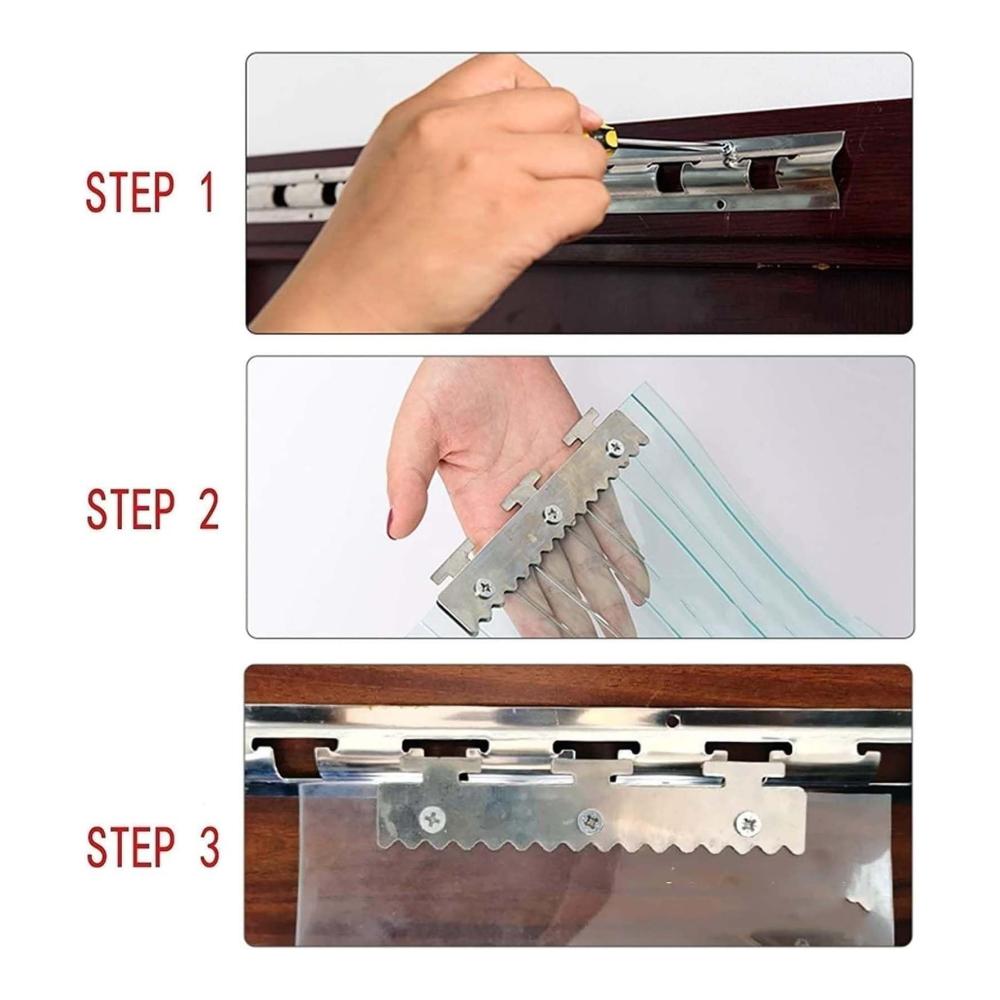 STEP 1

STEP 2

STEP 3