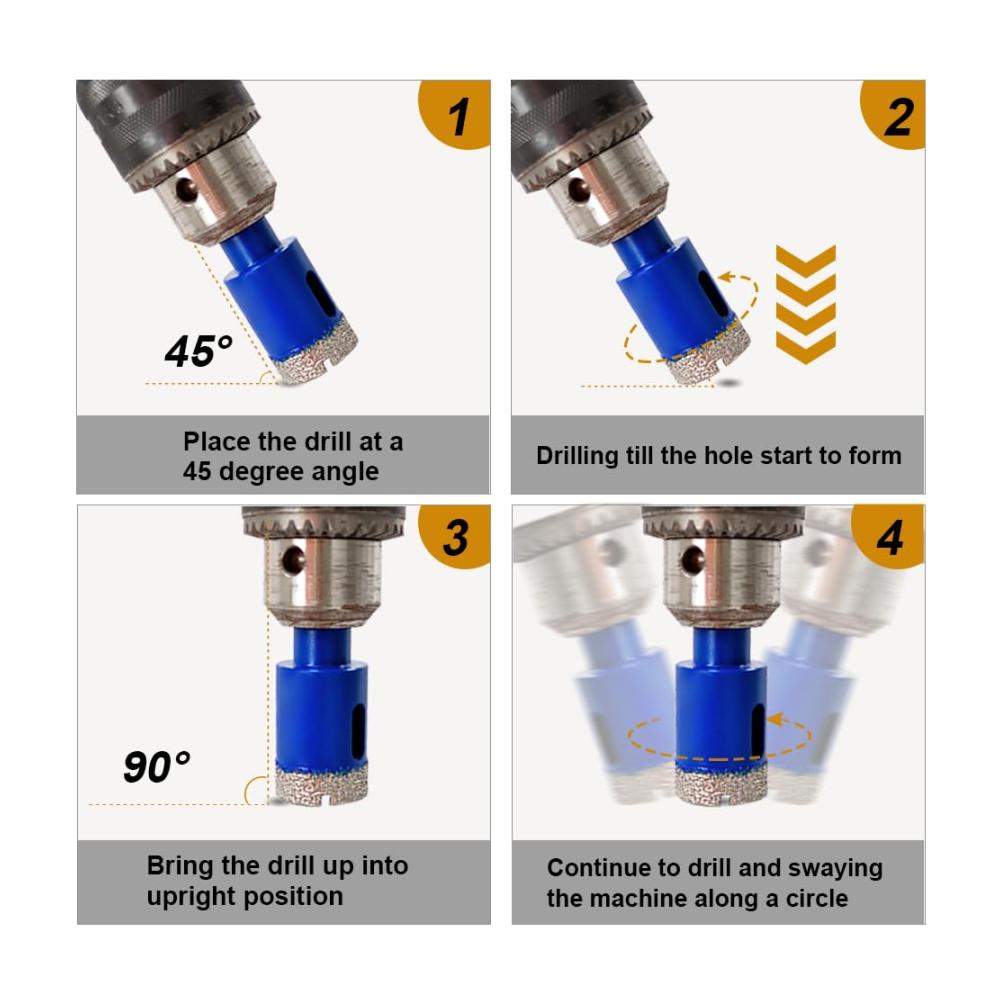 1

45°

Place the drill at a 45 degree angle

2

Drilling till the hole start to form

3

90°

Bring the drill up into upright position

4

Continue to drill and swaying the machine along a circle