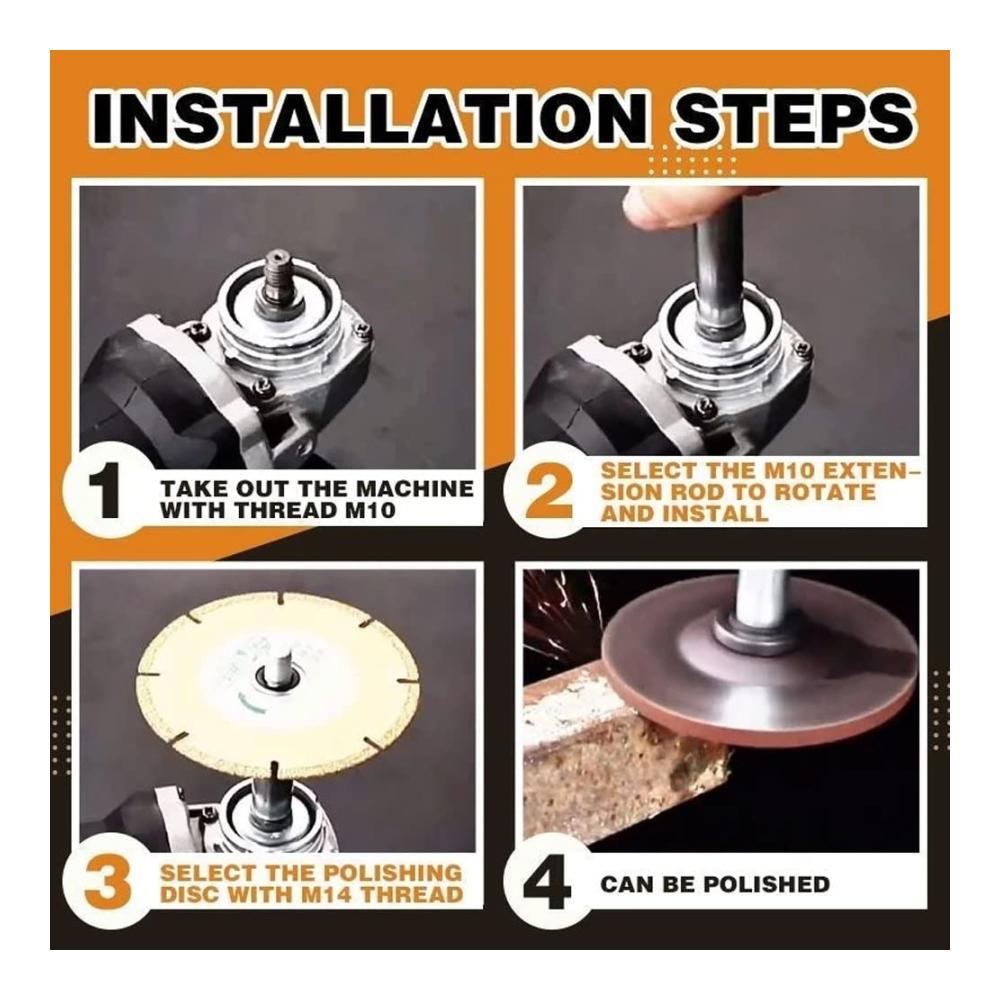 INSTALLATION STEPS

1 TAKE OUT THE MACHINE WITH THREAD M10

2 SELECT THE M10 EXTENSION ROD TO ROTATE AND INSTALL

3 SELECT THE POLISHING DISC WITH M14 THREAD

4 CAN BE POLISHED