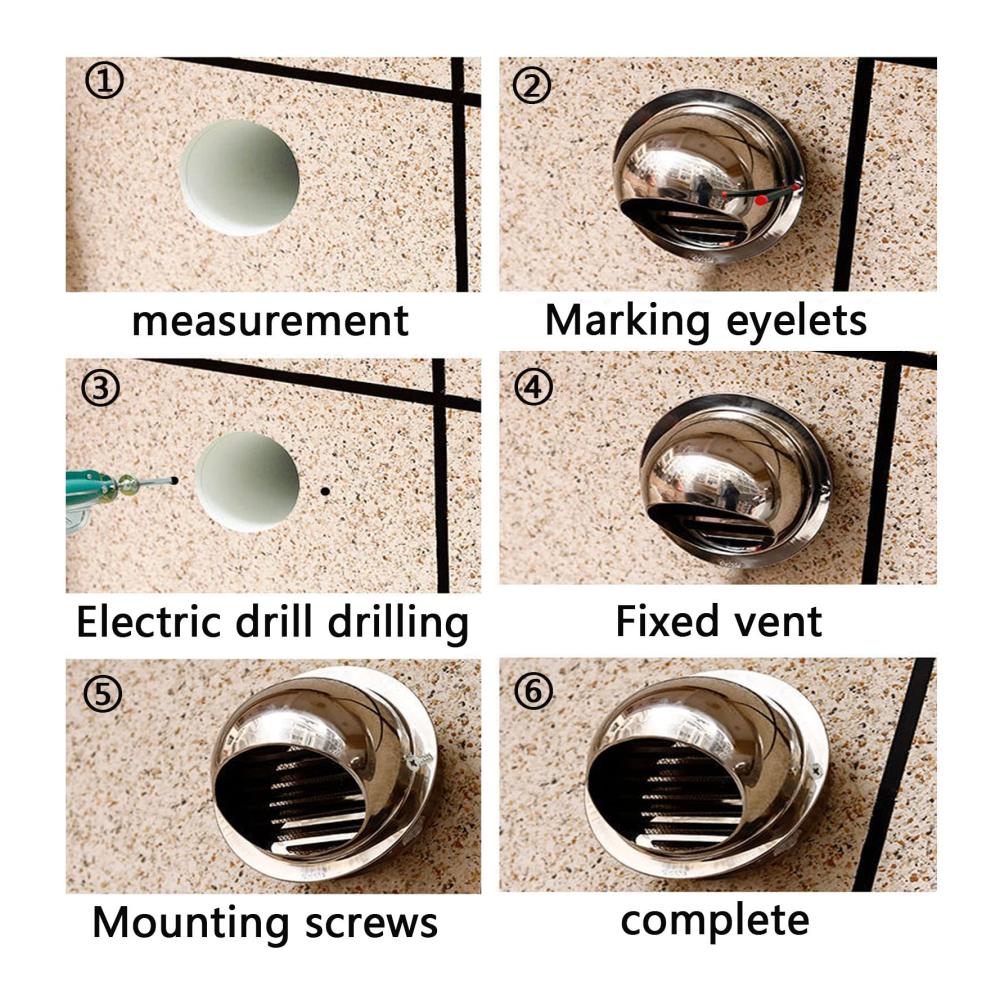 ①
measurement

②
Marking eyelets

③
Electric drill drilling

④
Fixed vent

⑤
Mounting screws

⑥
complete