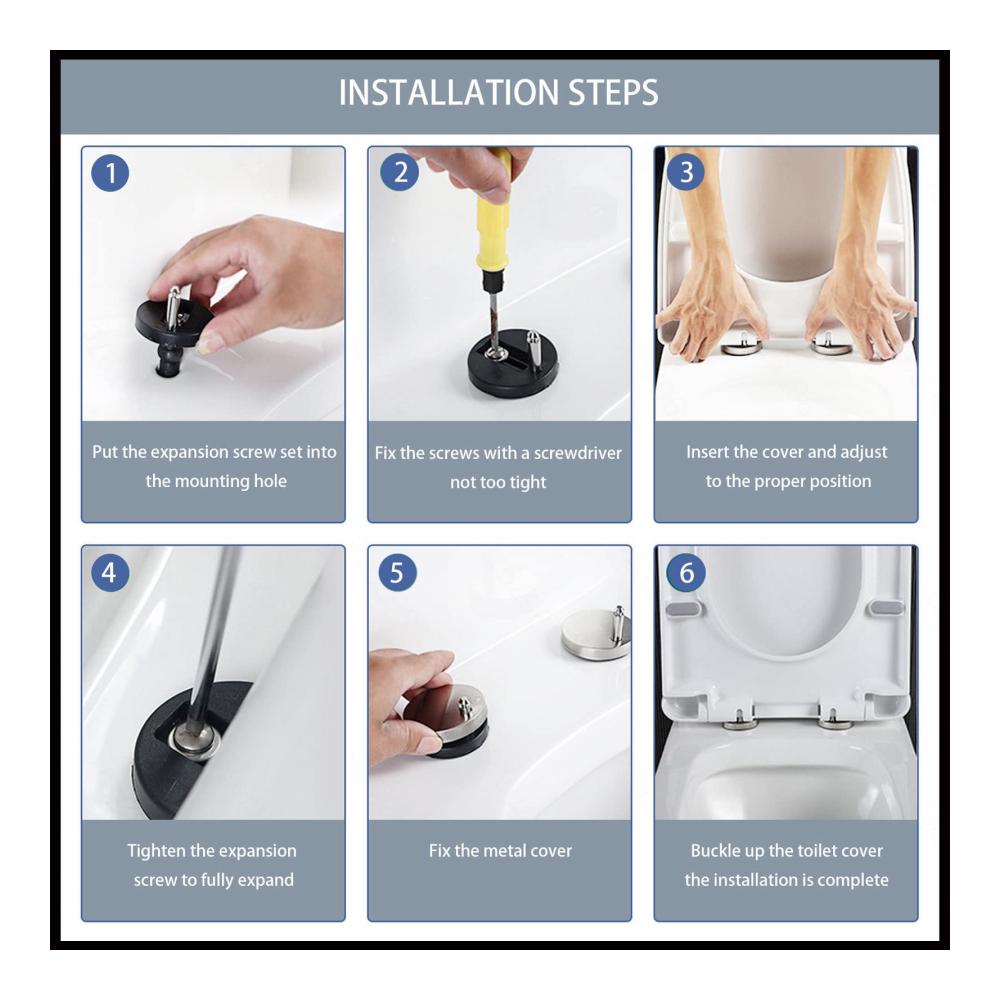 INSTALLATION STEPS

1

Put the expansion screw set into the mounting hole

2

Fix the screws with a screwdriver not too tight

3

Insert the cover and adjust to the proper position

4

Tighten the expansion screw to fully expand

5

Fix the metal cover

6

Buckle up the toilet cover the installation is complete