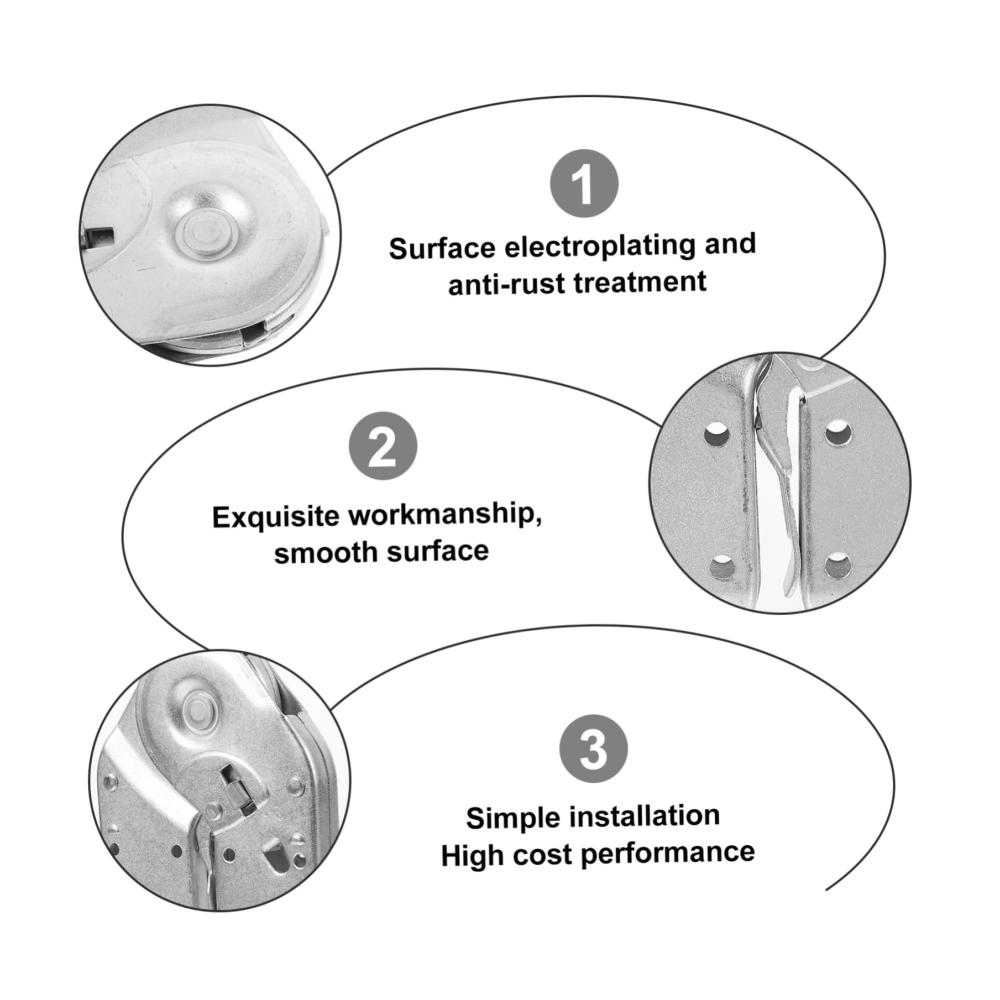 1

Surface electroplating and anti-rust treatment

2

Exquisite workmanship, smooth surface

3

Simple installation
High cost performance