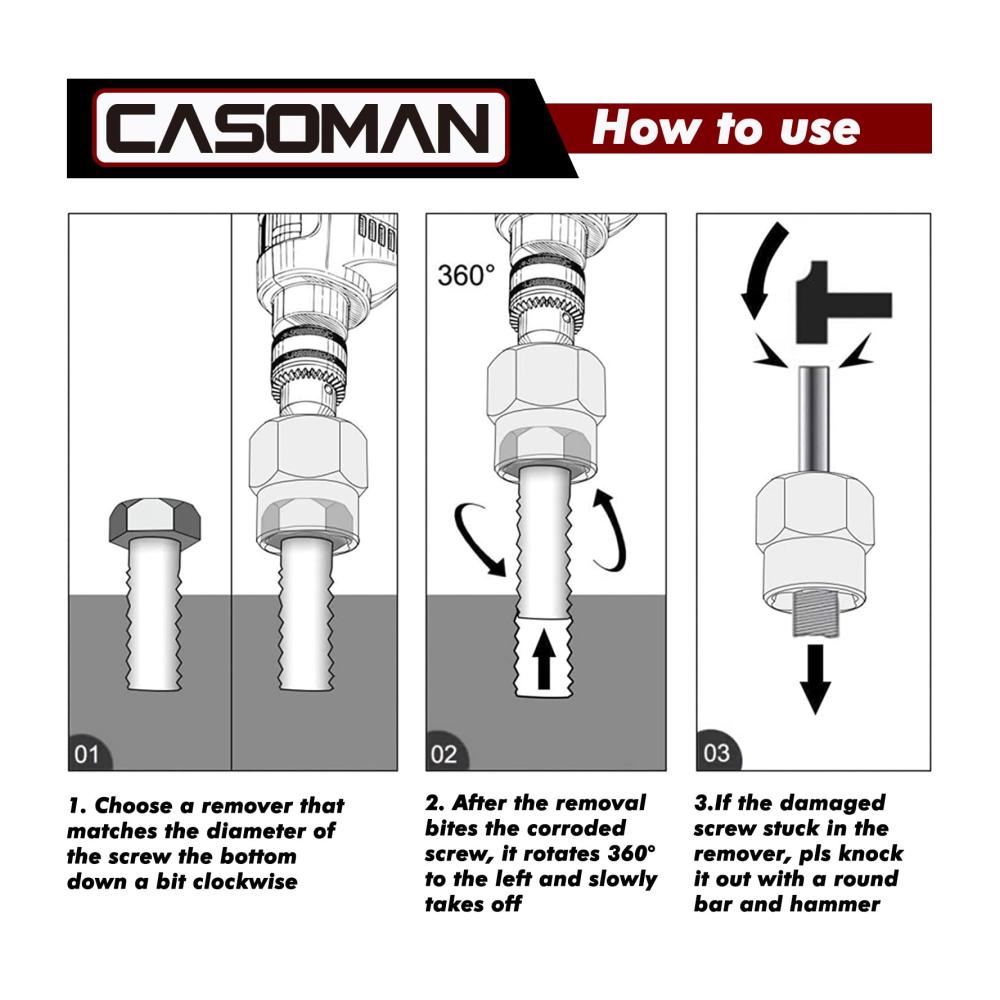 CASOMAN

How to use

360°

01

02

03

1. Choose a remover that matches the diameter of the screw the bottom down a bit clockwise

2. After the removal bites the corroded screw, it rotates 360° to the left and slowly takes off

3.If the damaged screw stuck in the remover, pls knock it out with a round bar and hammer