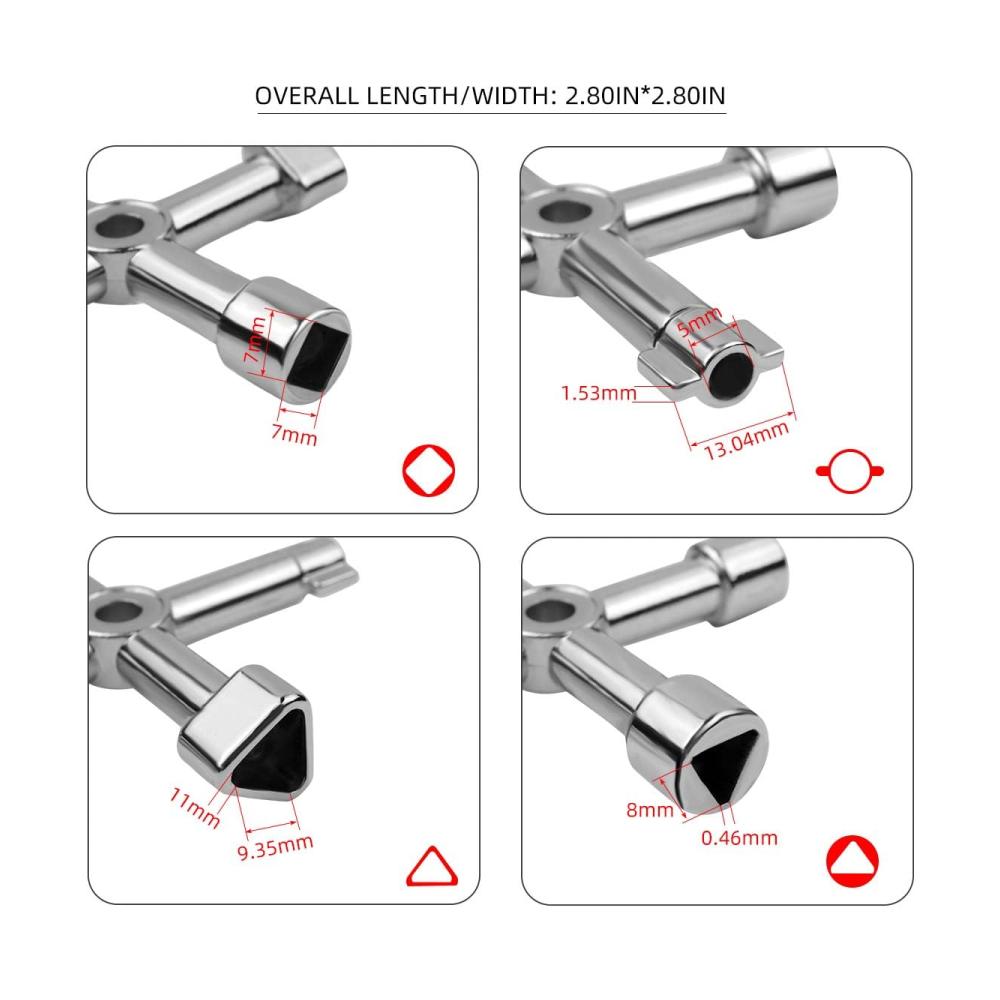 OVERALL LENGTH/WIDTH: 2.80IN*2.80IN

7mm
7mm

5mm
1.53mm
13.04mm

11mm
9.35mm

8mm
0.46mm