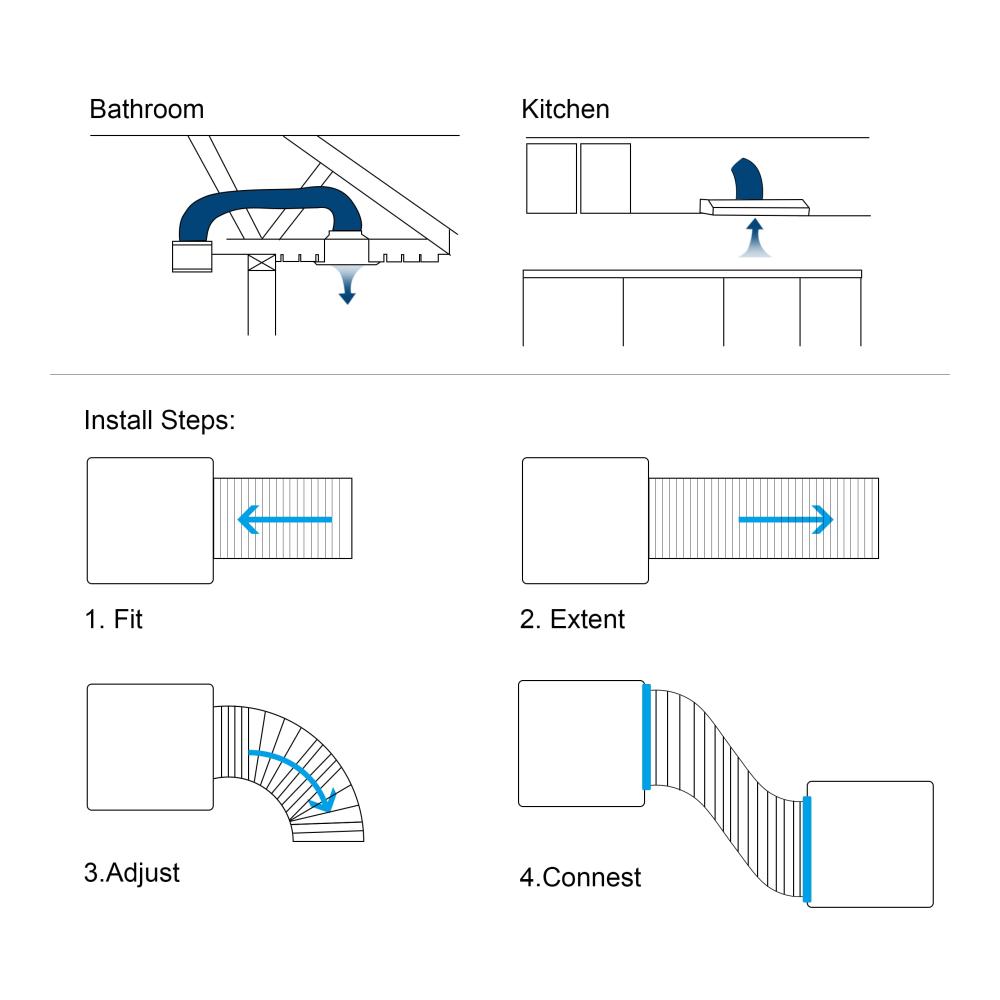 Bathroom

Kitchen

Install Steps:

1. Fit

2. Extent

3.Adjust

4.Connest