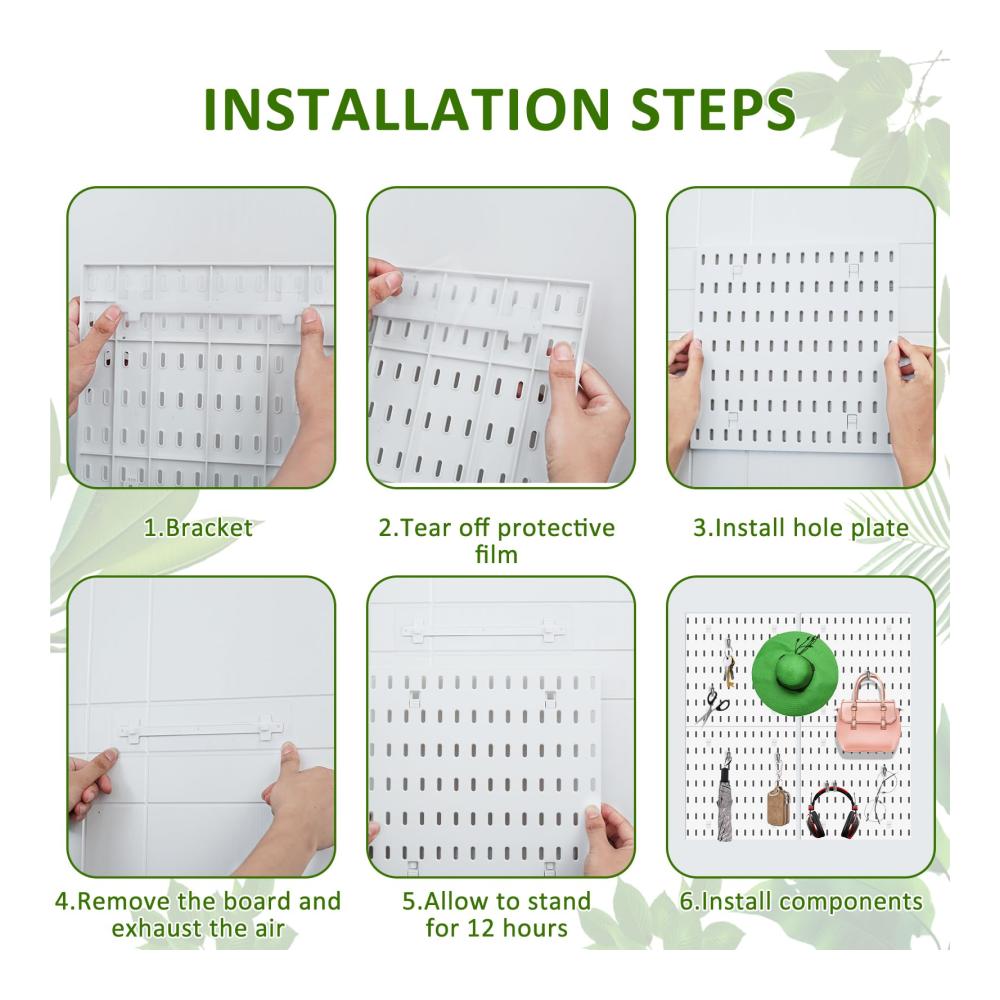 INSTALLATION STEPS

1.Bracket

2.Tear off protective film

3.Install hole plate

4.Remove the board and exhaust the air

5.Allow to stand for 12 hours

6.Install components