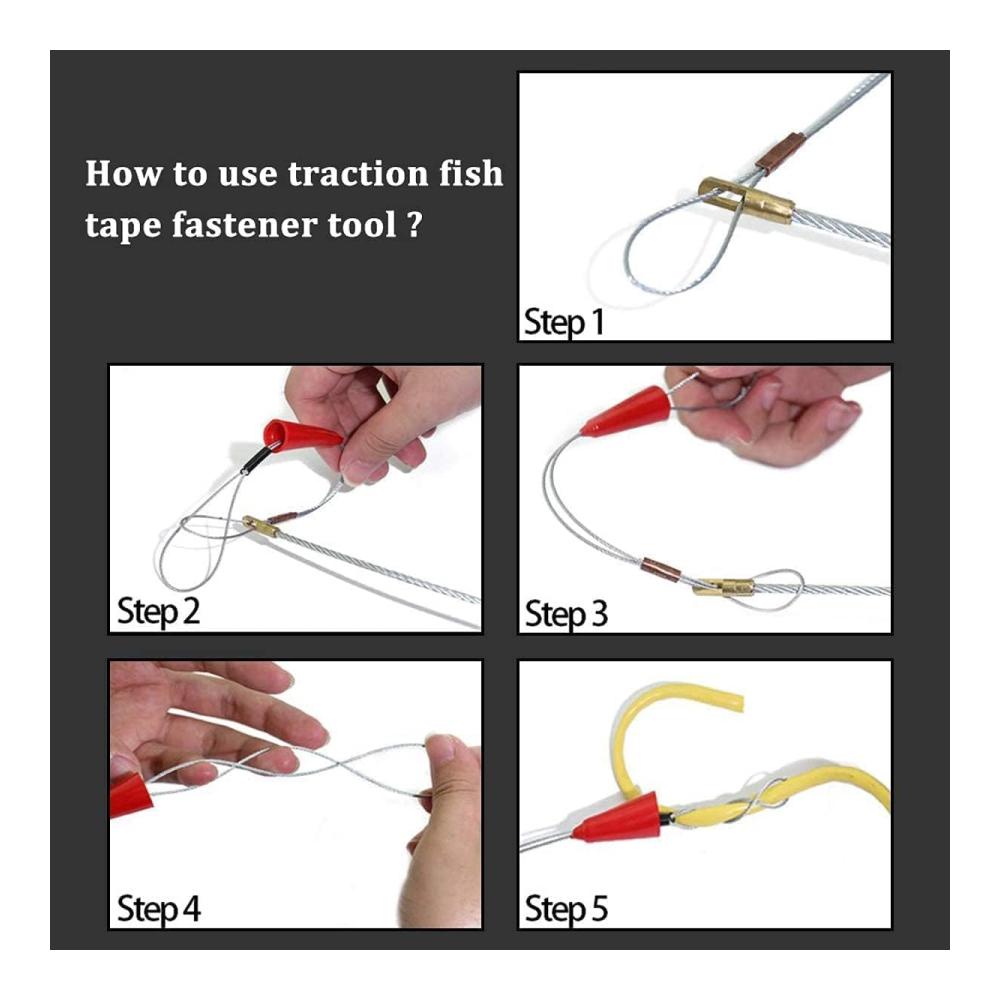 How to use traction fish tape fastener tool ?

Step 1

Step 2

Step 3

Step 4

Step 5