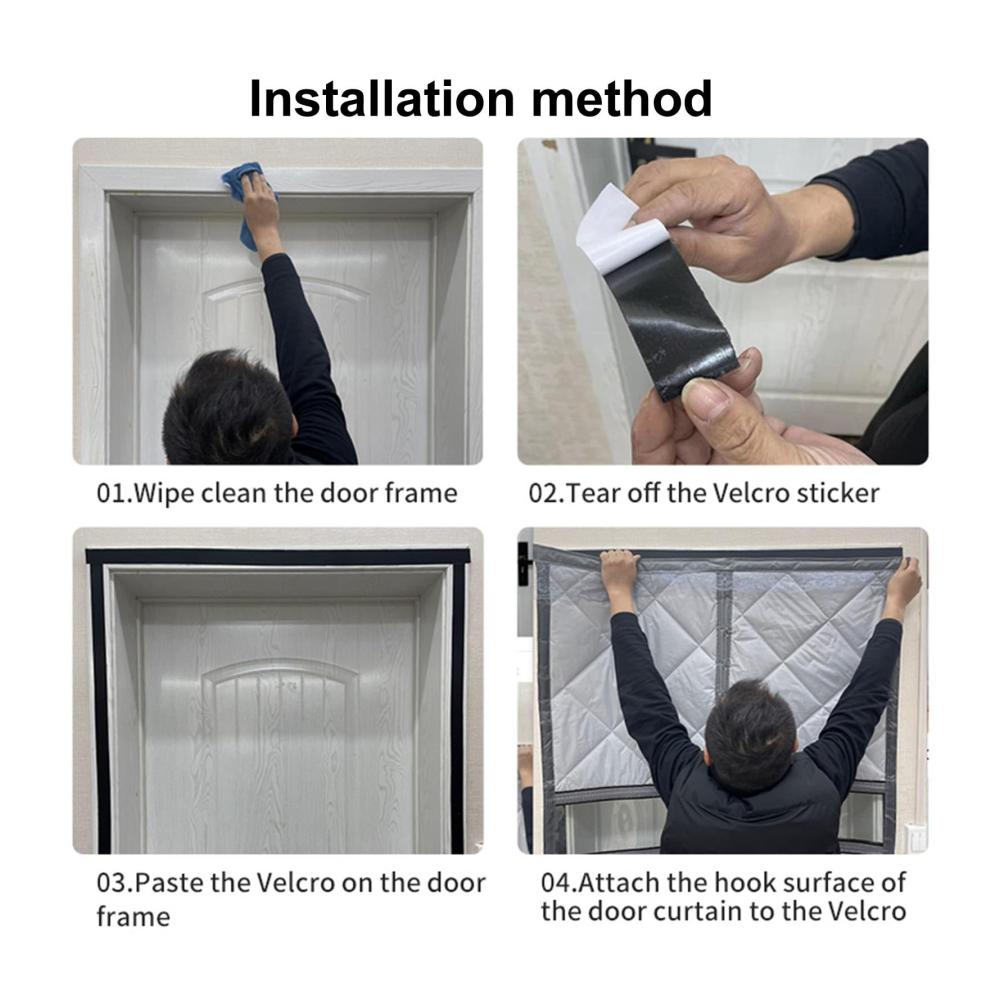 Installation method

01.Wipe clean the door frame

02.Tear off the Velcro sticker

03.Paste the Velcro on the door frame

04.Attach the hook surface of the door curtain to the Velcro