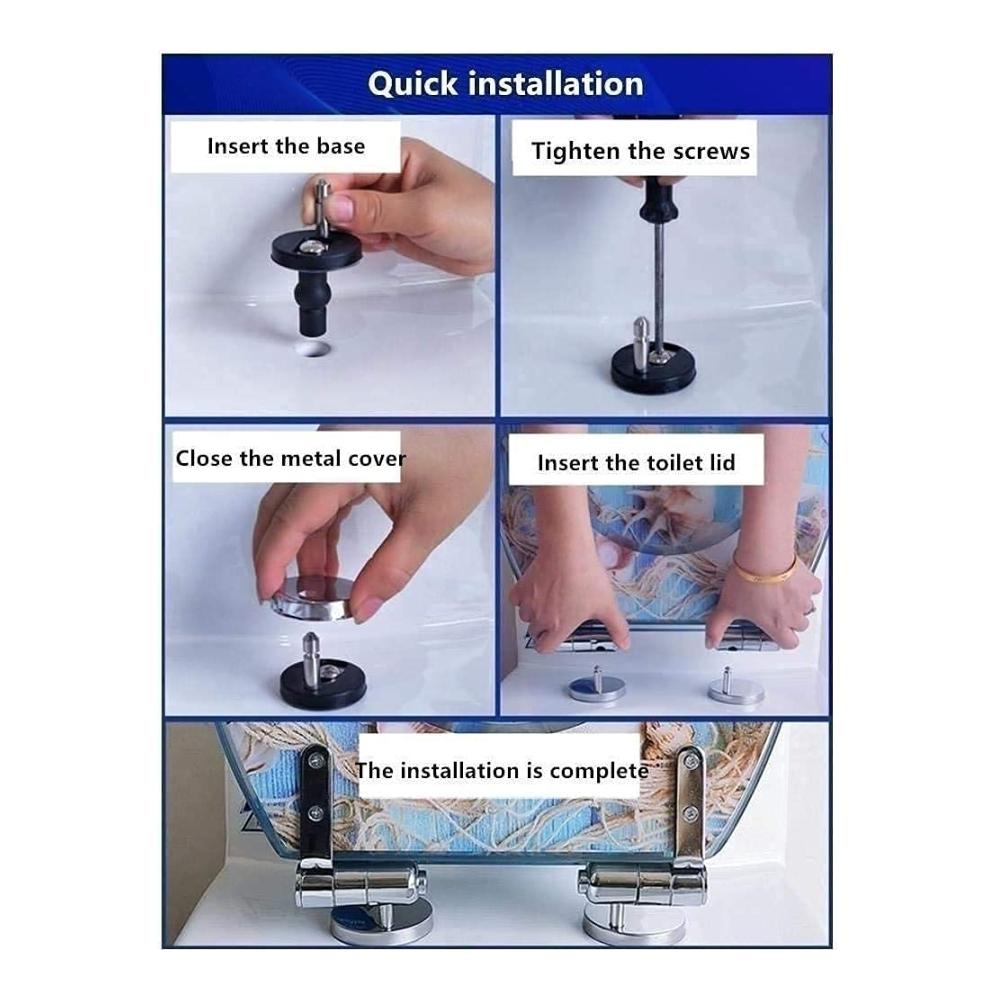 Quick installation

Insert the base

Tighten the screws

Close the metal cover

Insert the toilet lid

The installation is complete